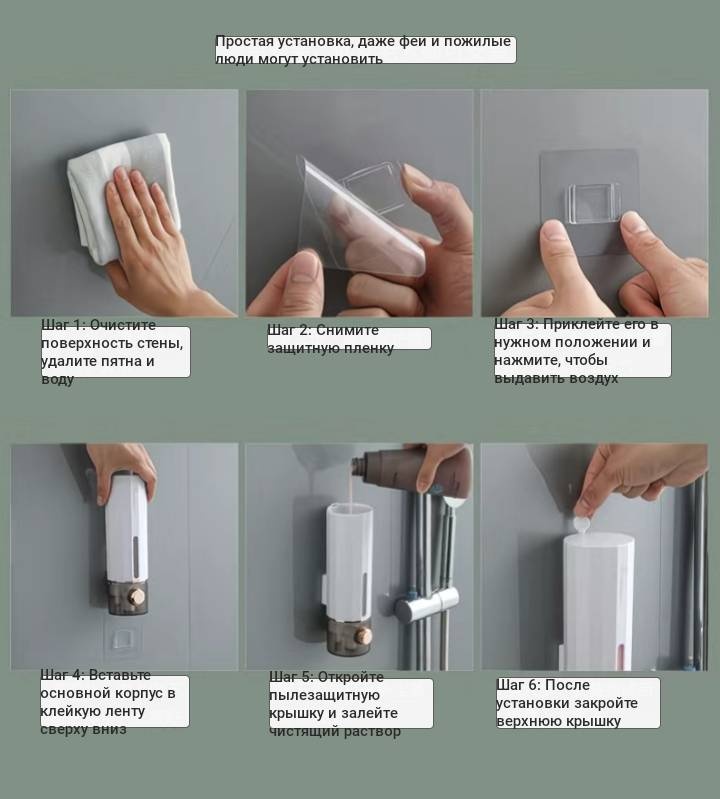 Простая установка, даже феи и пожилые люди могут установить

Шаг 1: Очистите поверхность стены, удалите пятна и воду

Шаг 2: Снимите защитную пленку

Шаг 3: Приклейте его в нужном положении и нажмите, чтобы выдавить воздух

Шаг 4: Вставьте основной корпус в клейкую ленту сверху вниз

Шаг 5: Откройте пылезащитную крышку и залейте чистящий раствор

Шаг 6: После установки закройте верхнюю крышку