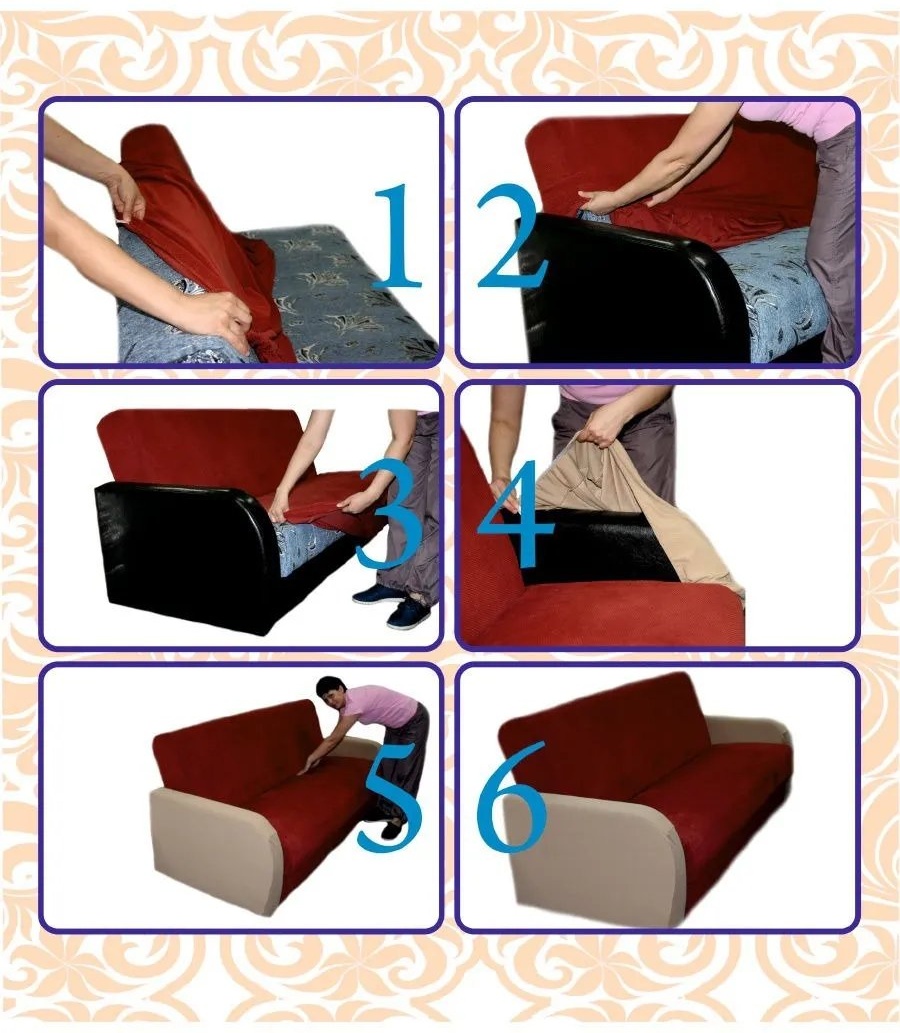 1
2
3
4
5
6