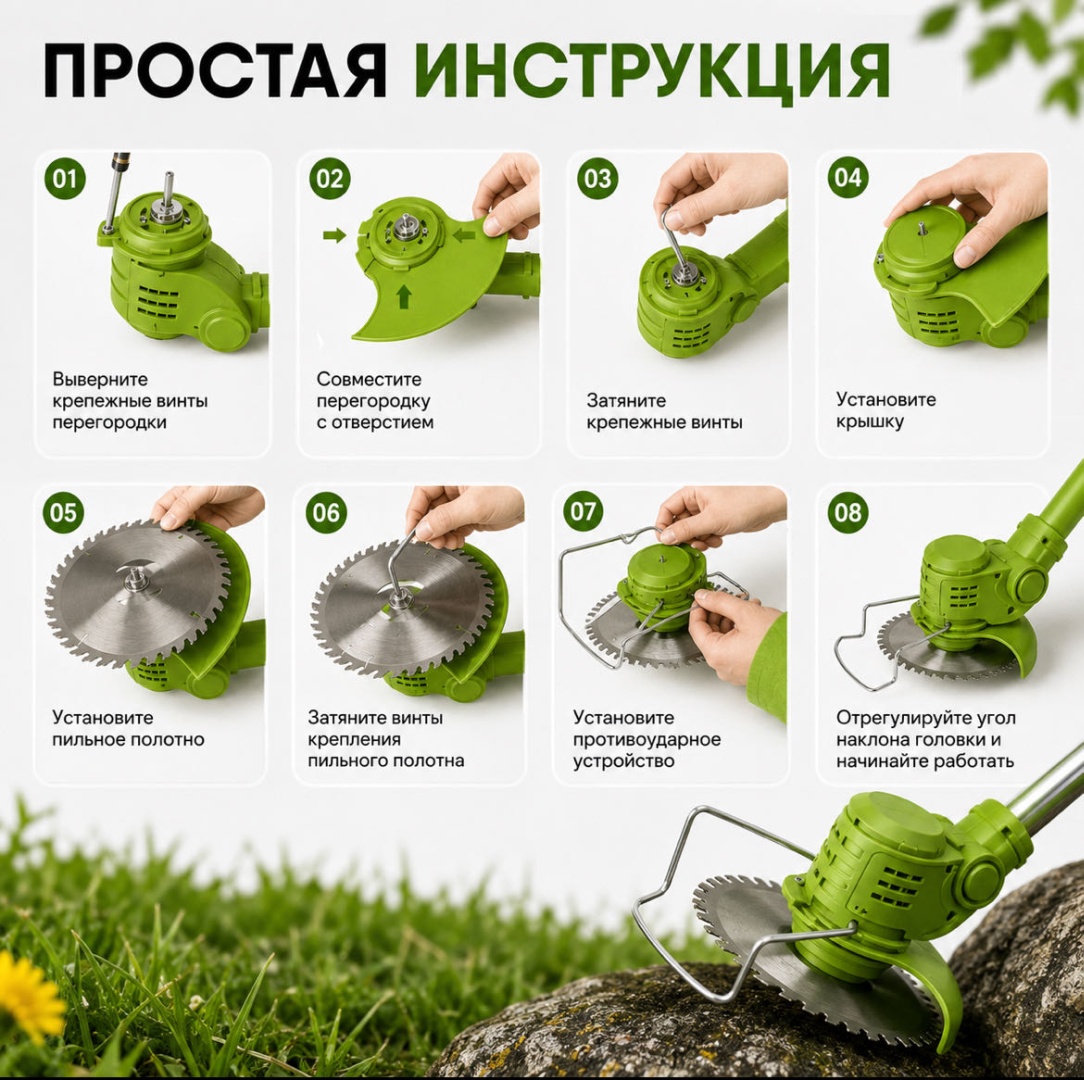 ПРОСТАЯ ИНСТРУКЦИЯ

01
Выверните крепежные винты перегородки

02
Совместите перегородку с отверстием

03
Затяните крепежные винты

04
Установите крышку

05
Установите пильное полотно

06
Затяните винты крепления пильного полотна

07
Установите противоударное устройство

08
Отрегулируйте угол наклона головки и начинайте работать