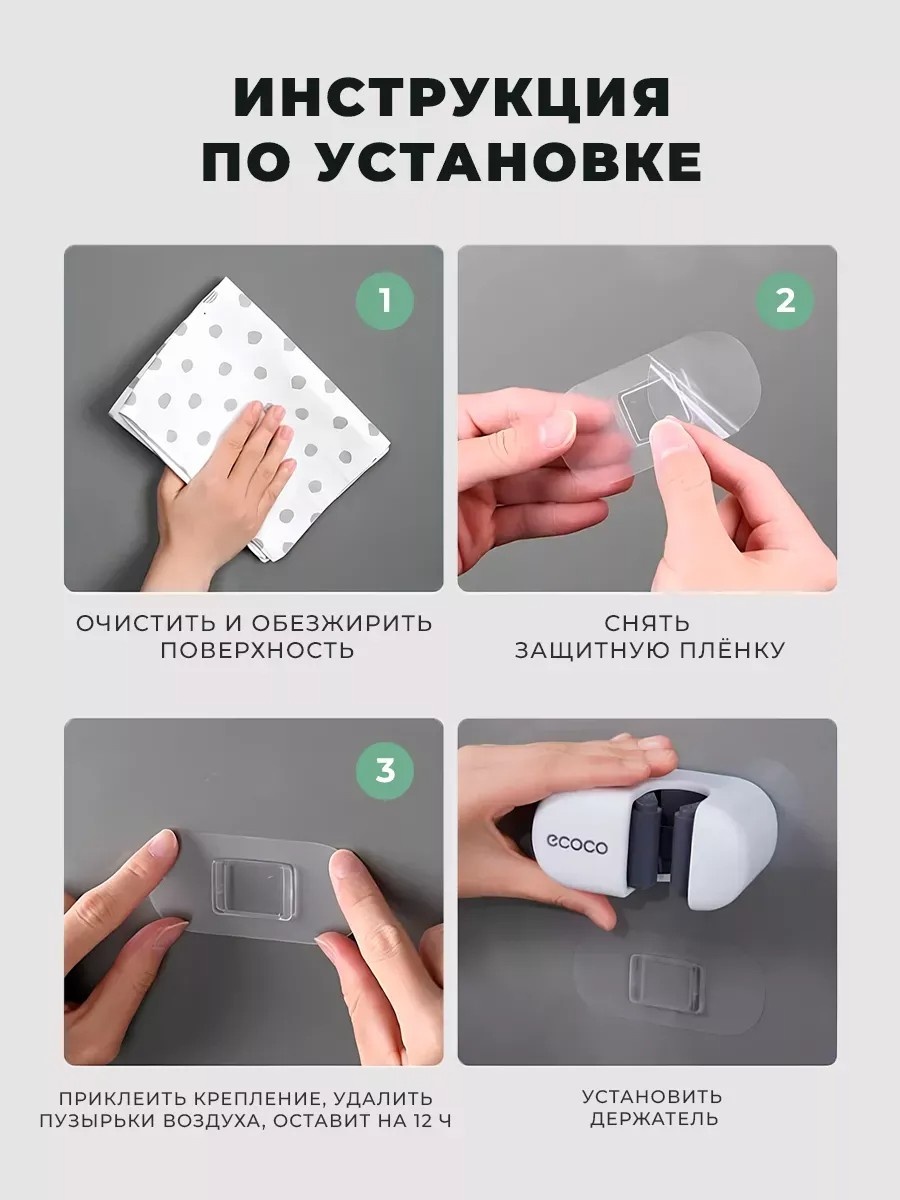 ИНСТРУКЦИЯ
ПО УСТАНОВКЕ

1

ОЧИСТИТЬ И ОБЕЗЖИРИТЬ ПОВЕРХНОСТЬ

2

СНЯТЬ ЗАЩИТНУЮ ПЛЁНКУ

3

ПРИКЛЕИТЬ КРЕПЛЕНИЕ, УДАЛИТЬ ПУЗЫРЬКИ ВОЗДУХА, ОСТАВИТ НА 12 Ч

ecoco

УСТАНОВИТЬ ДЕРЖАТЕЛЬ