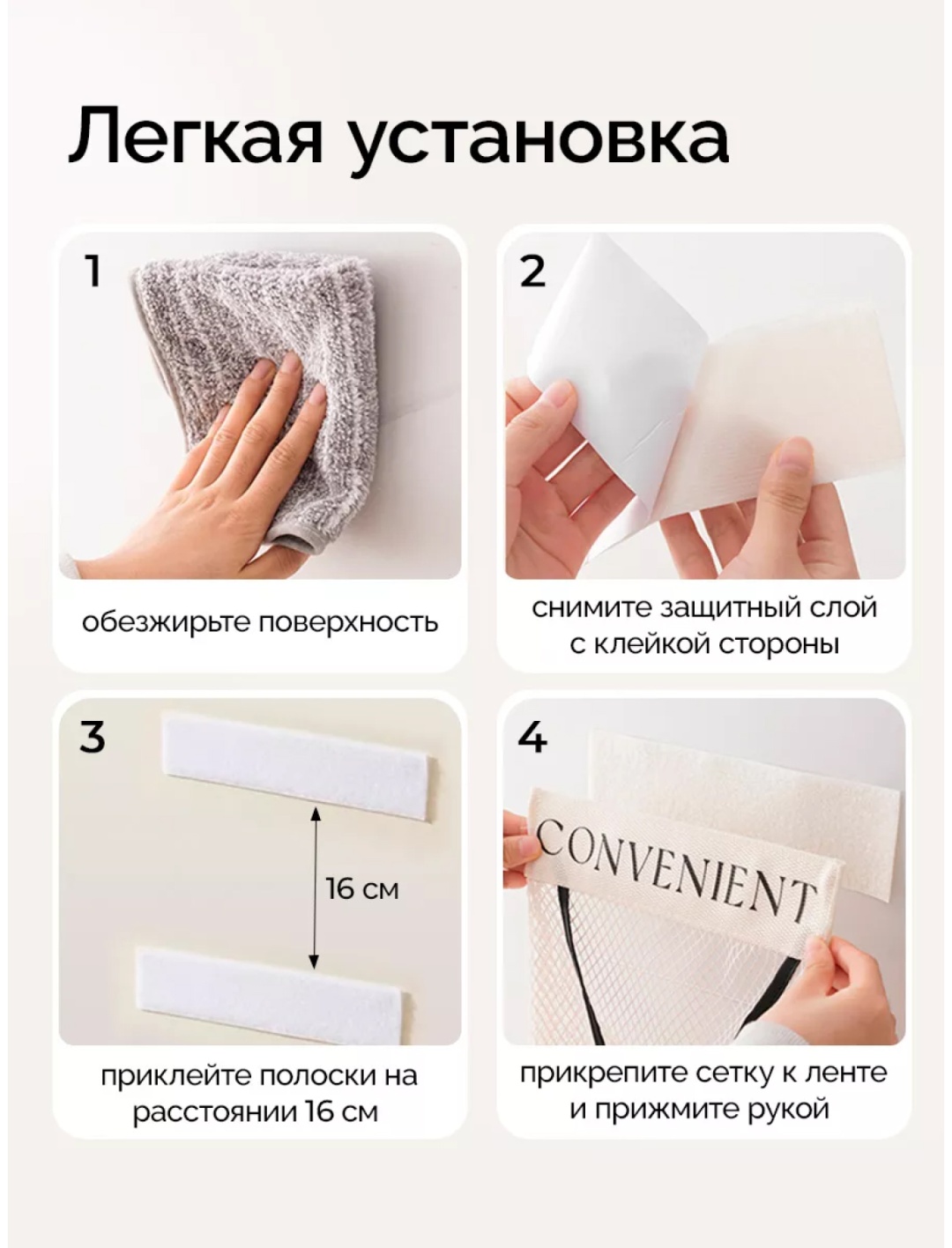 Легкая установка

1

обезжирьте поверхность

2

снимите защитный слой с клейкой стороны

3

16 см

приклейте полоски на расстоянии 16 см

4

CONVENIENT

прикрепите сетку к ленте и прижмите рукой