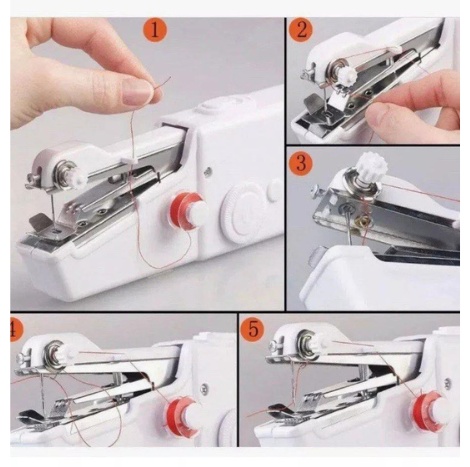 1
2
3
4
5