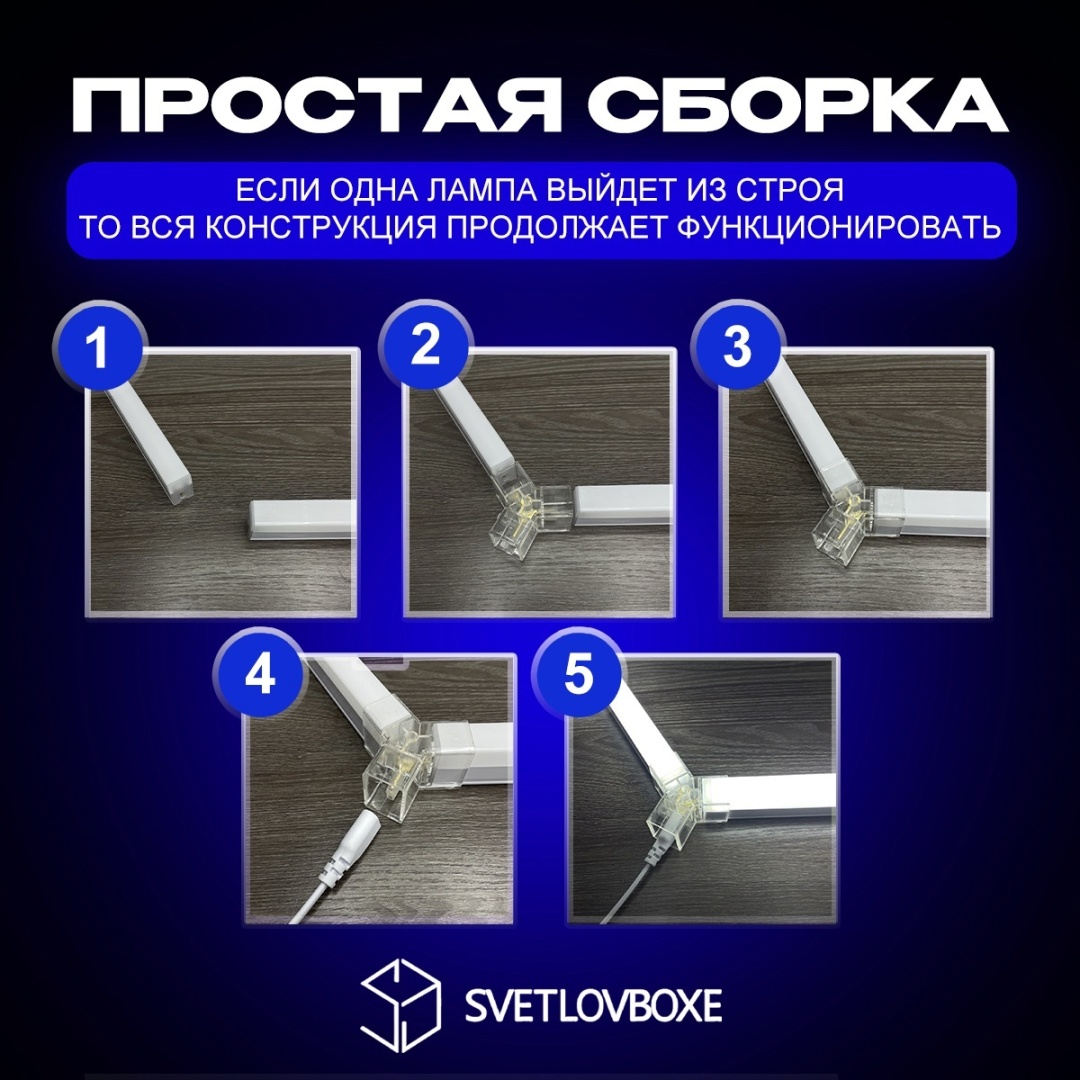 ПРОСТАЯ СБОРКА

ЕСЛИ ОДНА ЛАМПА ВЫЙДЕТ ИЗ СТРОЯ
ТО ВСЯ КОНСТРУКЦИЯ ПРОДОЛЖАЕТ ФУНКЦИОНИРОВАТЬ

1

2

3

4

5

SVETLOVBOXE