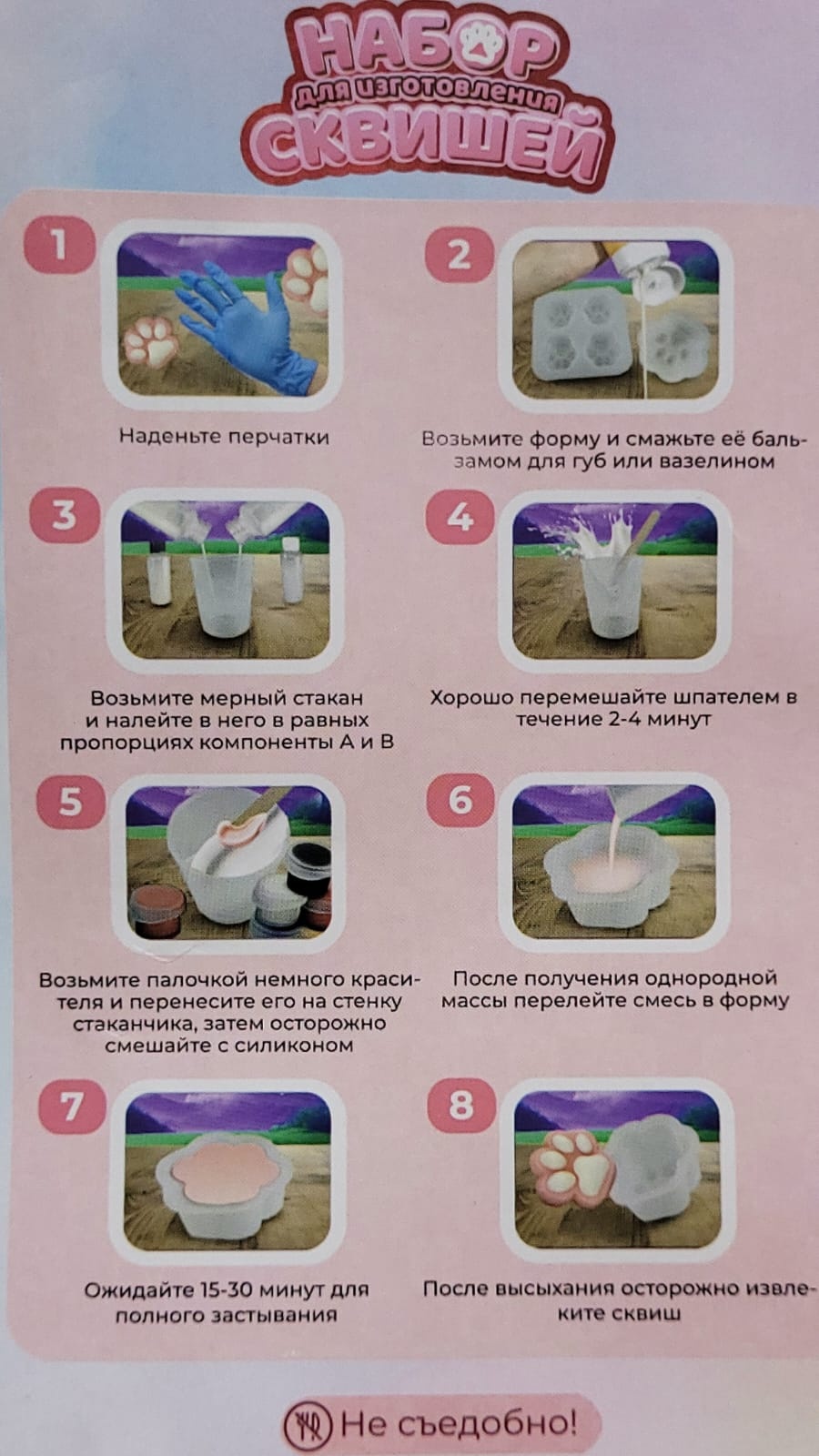 НАБОР
для изготовления
СКВИШЕЙ

1

Наденьте перчатки

2

Возьмите форму и смажьте её бальзамом для губ или вазелином

3

Возьмите мерный стакан и налейте в него в равных пропорциях компоненты А и В

4

Хорошо перемешайте шпателем в течение 2-4 минут

5

Возьмите палочкой немного красителя и перенесите его на стенку стаканчика, затем осторожно смешайте с силиконом

6

После получения однородной массы перелейте смесь в форму

7

Ожидайте 15-30 минут для полного застывания

8

После высыхания осторожно извлеките сквиш

Не съедобно!