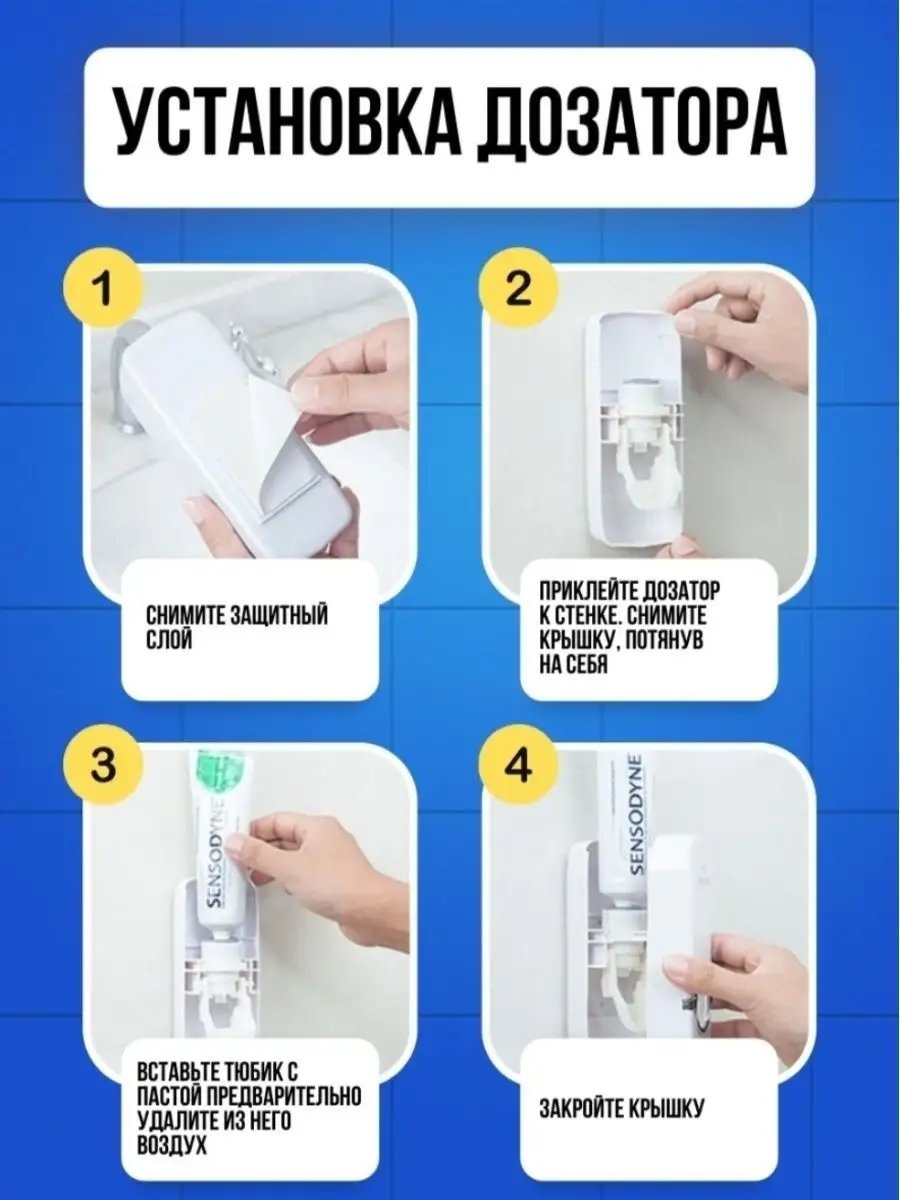 УСТАНОВКА ДОЗАТОРА

1

СНИМИТЕ ЗАЩИТНЫЙ СЛОЙ

2

ПРИКЛЕЙТЕ ДОЗАТОР К СТЕНКЕ. СНИМИТЕ КРЫШКУ, ПОТЯНУВ НА СЕБЯ

3

SENSODYNE

ВСТАВЬТЕ ТЮБИК С ПАСТОЙ ПРЕДВАРИТЕЛЬНО УДАЛИТЕ ИЗ НЕГО ВОЗДУХ

4

SENSODYNE

ЗАКРОЙТЕ КРЫШКУ