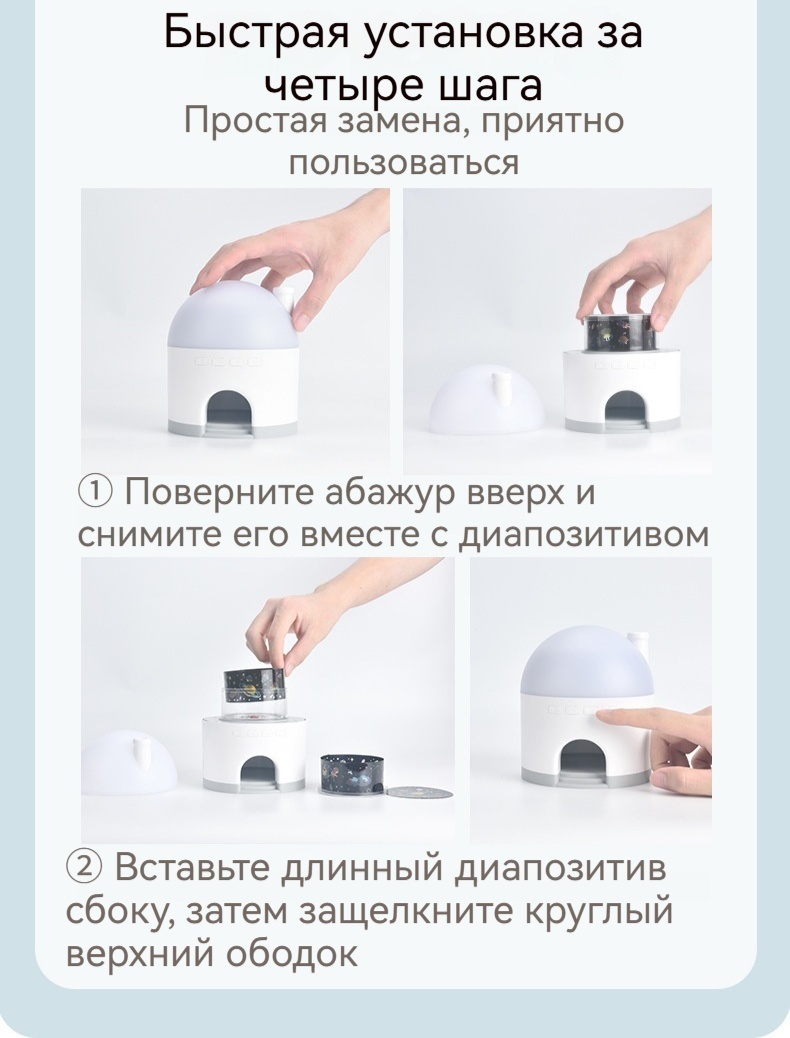 Быстрая установка за четыре шага

Простая замена, приятно пользоваться

① Поверните абажур вверх и снимите его вместе с диапозитивом

② Вставьте длинный диапозитив сбоку, затем защелкните круглый верхний ободок