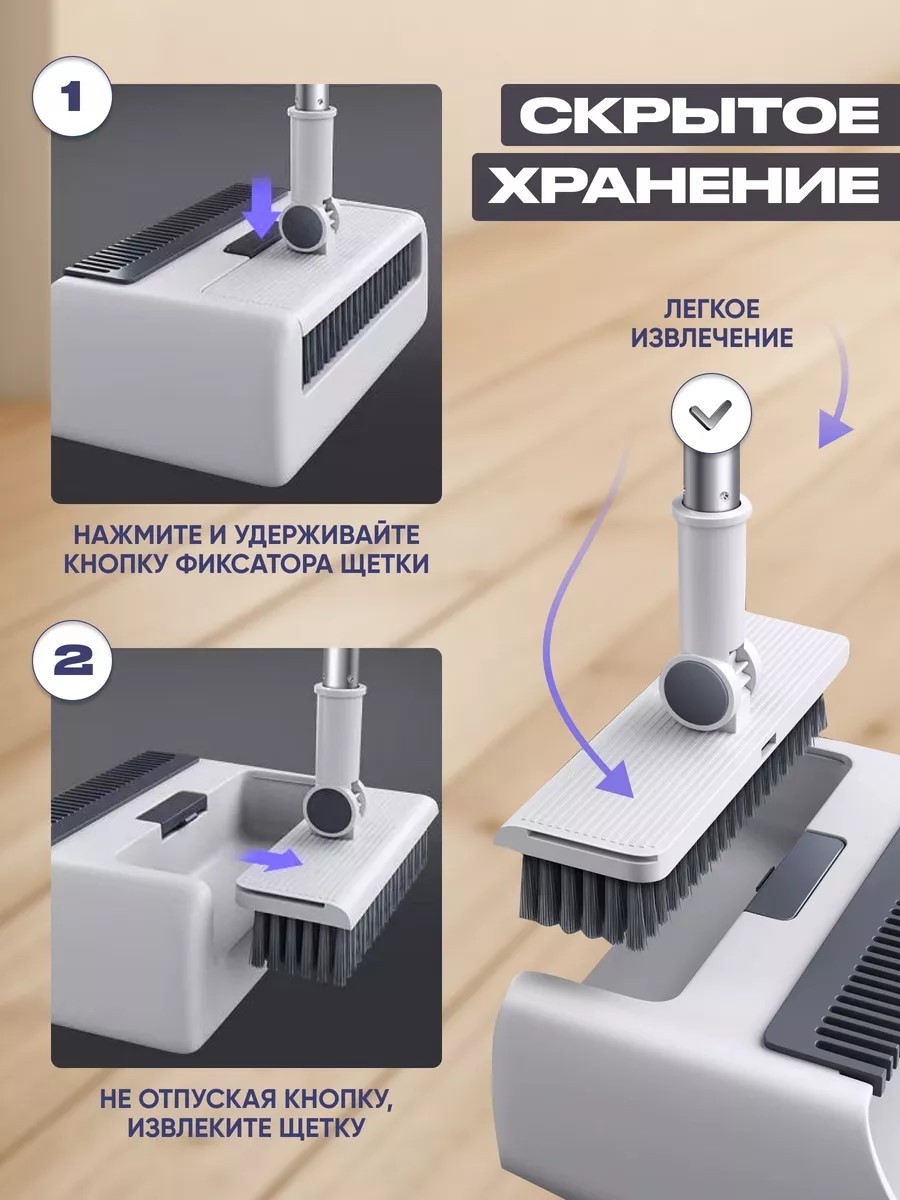 1

СКРЫТОЕ ХРАНЕНИЕ

ЛЕГКОЕ ИЗВЛЕЧЕНИЕ

НАЖМИТЕ И УДЕРЖИВАЙТЕ КНОПКУ ФИКСАТОРА ЩЕТКИ

2

НЕ ОТПУСКАЯ КНОПКУ, ИЗВЛЕКИТЕ ЩЕТКУ