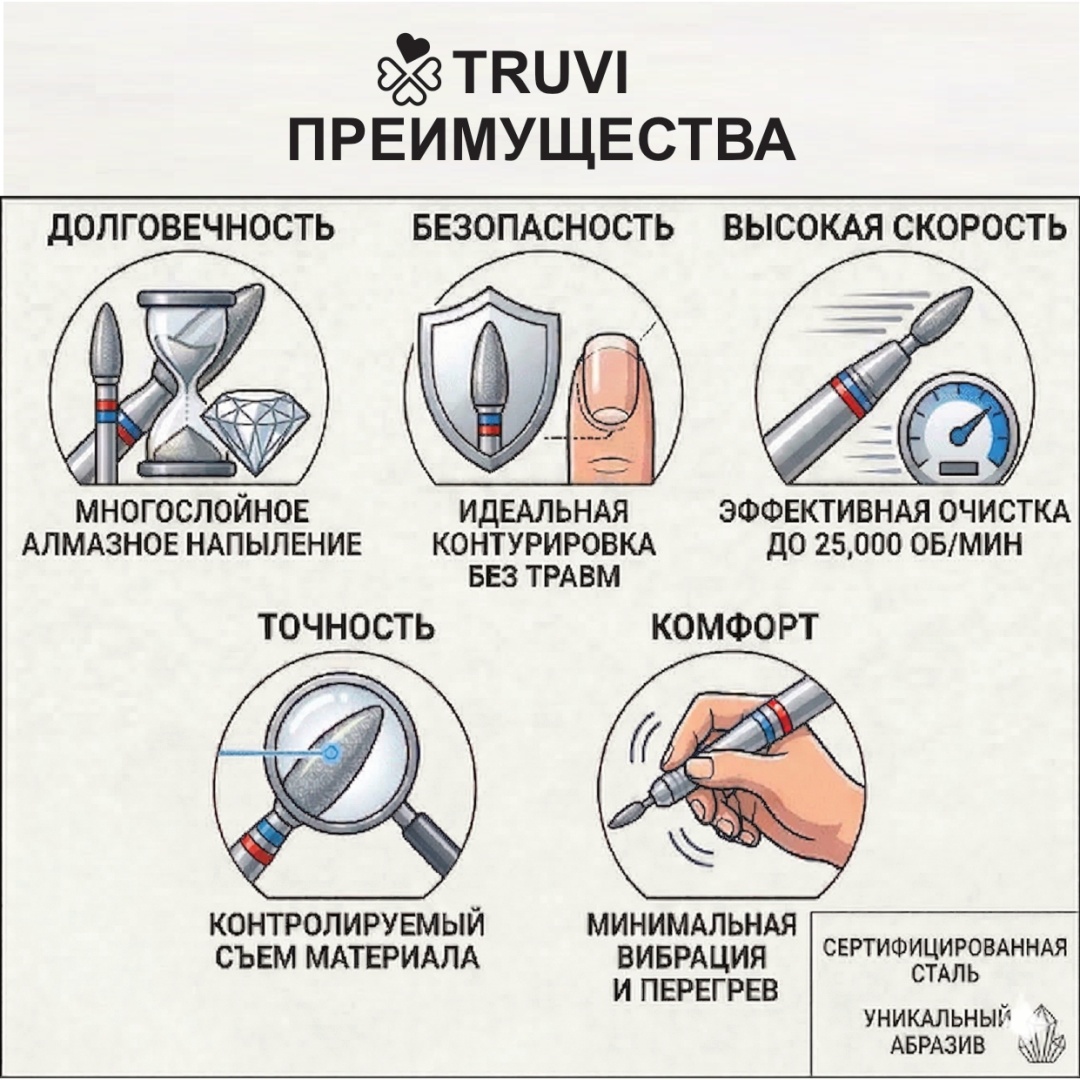 TRUVI
ПРЕИМУЩЕСТВА

ДОЛГОВЕЧНОСТЬ

МНОГОСЛОЙНОЕ АЛМАЗНОЕ НАПЫЛЕНИЕ

БЕЗОПАСНОСТЬ

ИДЕАЛЬНАЯ КОНТУРИРОВКА БЕЗ ТРАВМ

ВЫСОКАЯ СКОРОСТЬ

ЭФФЕКТИВНАЯ ОЧИСТКА ДО 25,000 ОБ/МИН

ТОЧНОСТЬ

КОНТРОЛИРУЕМЫЙ СЪЕМ МАТЕРИАЛА

КОМФОРТ

МИНИМАЛЬНАЯ ВИБРАЦИЯ И ПЕРЕГРЕВ

СЕРТИФИЦИРОВАННАЯ СТАЛЬ

УНИКАЛЬНЫЙ АБРАЗИВ