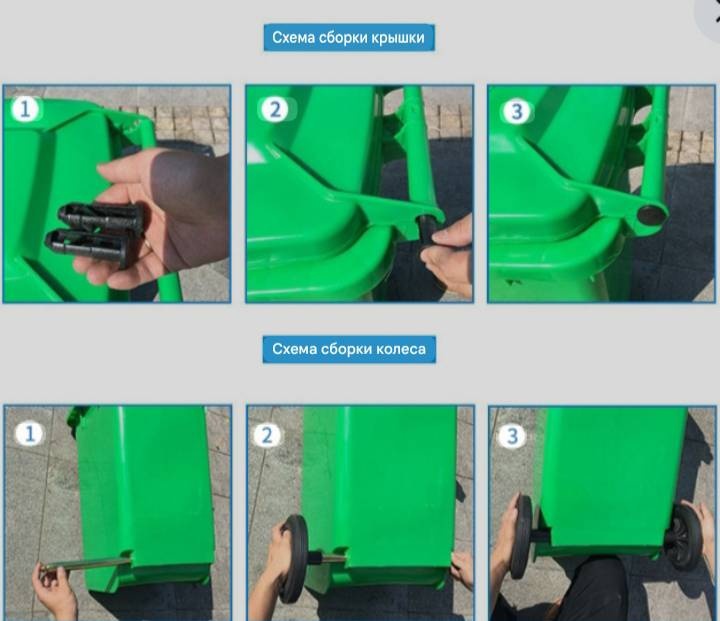 Схема сборки крышки

1

2

3

Схема сборки колеса

1

2

3