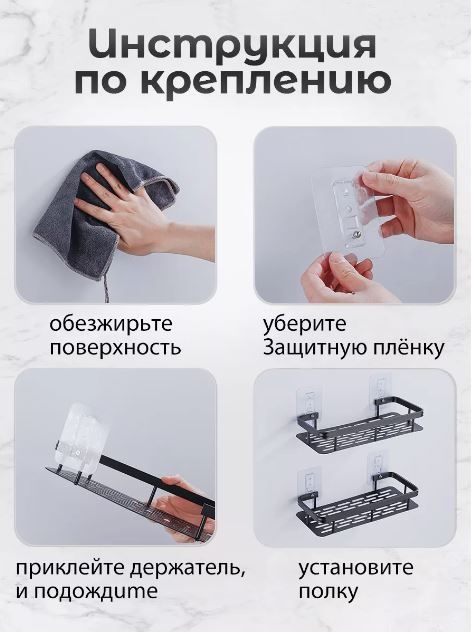 Инструкция по креплению

обезжирьте поверхность

уберите Защитную плёнку

приклейте держатель, и подождите

установите полку