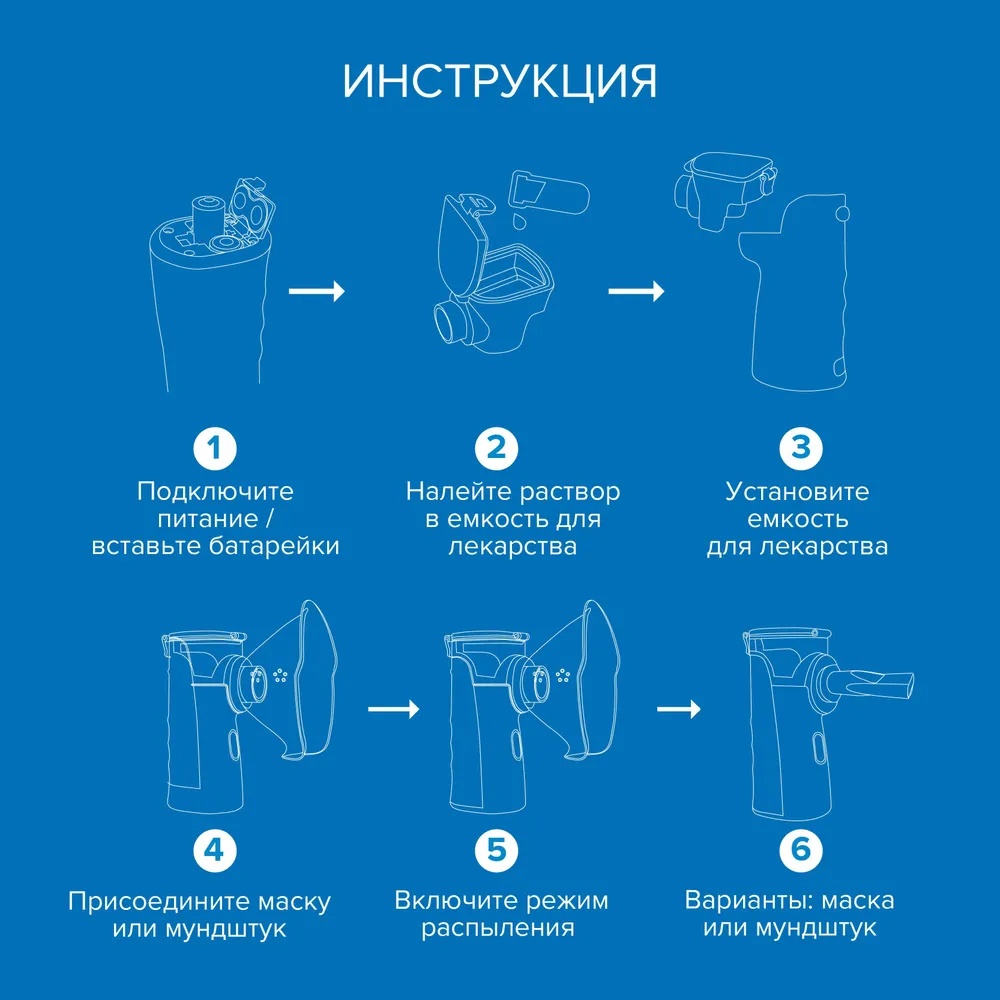 ИНСТРУКЦИЯ

1
Подключите питание / вставьте батарейки

2
Налейте раствор в емкость для лекарства

3
Установите емкость для лекарства

4
Присоедините маску или мундштук

5
Включите режим распыления

6
Варианты: маска или мундштук