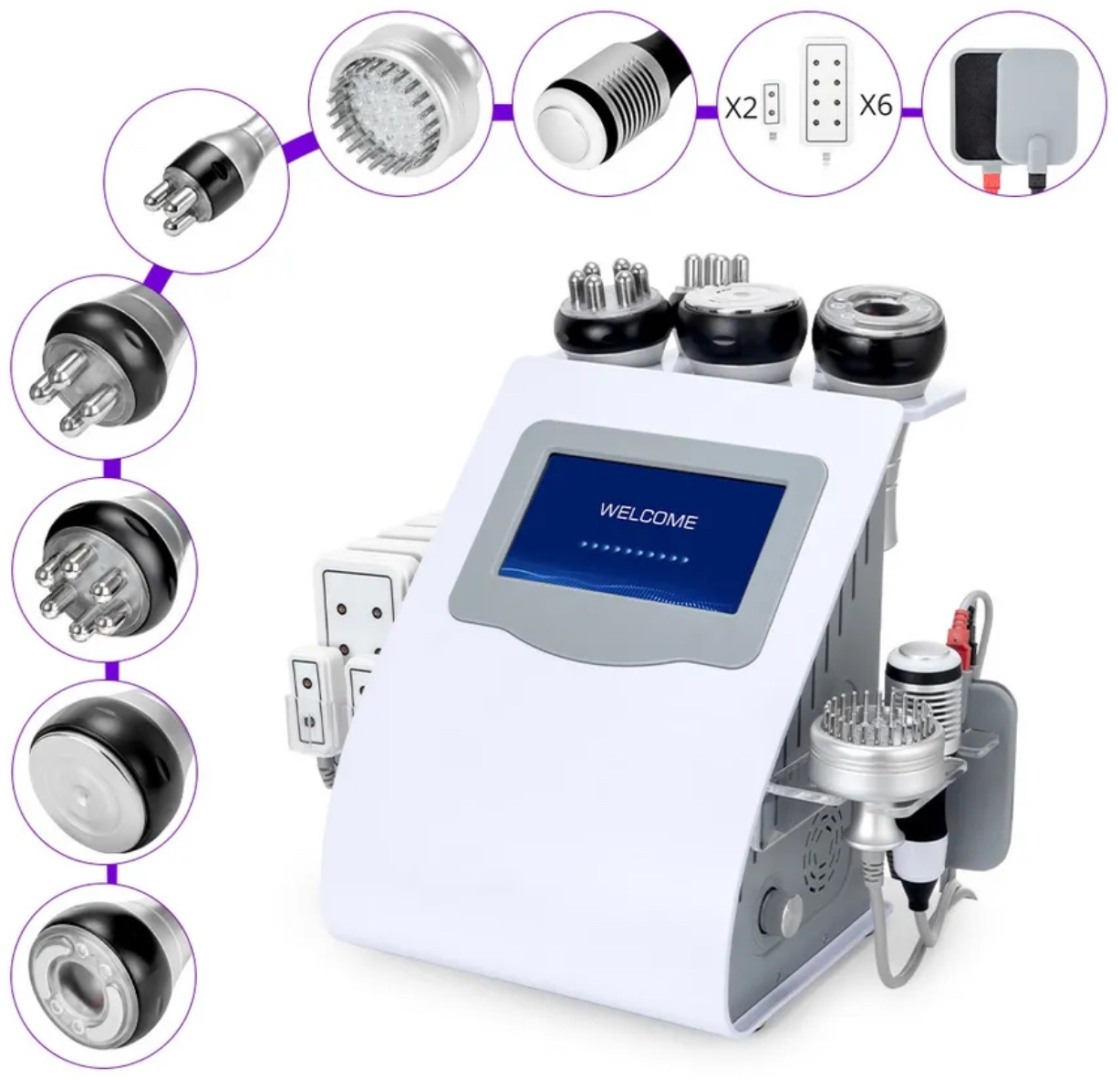 X2
X6
WELCOME