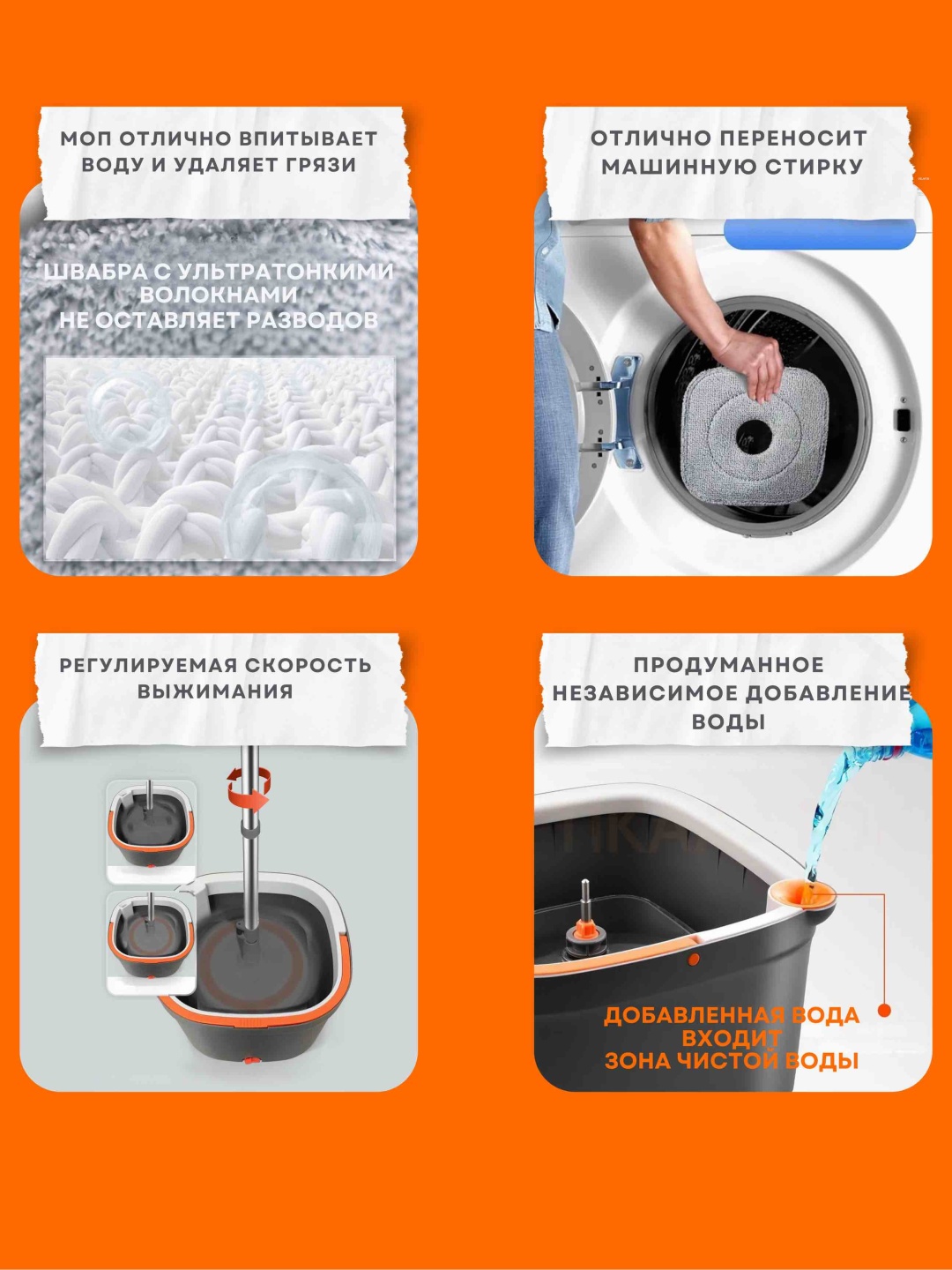 МОП ОТЛИЧНО ВПИТЫВАЕТ ВОДУ И УДАЛЯЕТ ГРЯЗИ

ШВАБРА С УЛЬТРАТОНКИМИ ВОЛОКНАМИ НЕ ОСТАВЛЯЕТ РАЗВОДОВ

ОТЛИЧНО ПЕРЕНОСИТ МАШИННУЮ СТИРКУ

РЕГУЛИРУЕМАЯ СКОРОСТЬ ВЫЖИМАНИЯ

ПРОДУМАННОЕ НЕЗАВИСИМОЕ ДОБАВЛЕНИЕ ВОДЫ

ДОБАВЛЕННАЯ ВОДА ВХОДИТ ЗОНА ЧИСТОЙ ВОДЫ