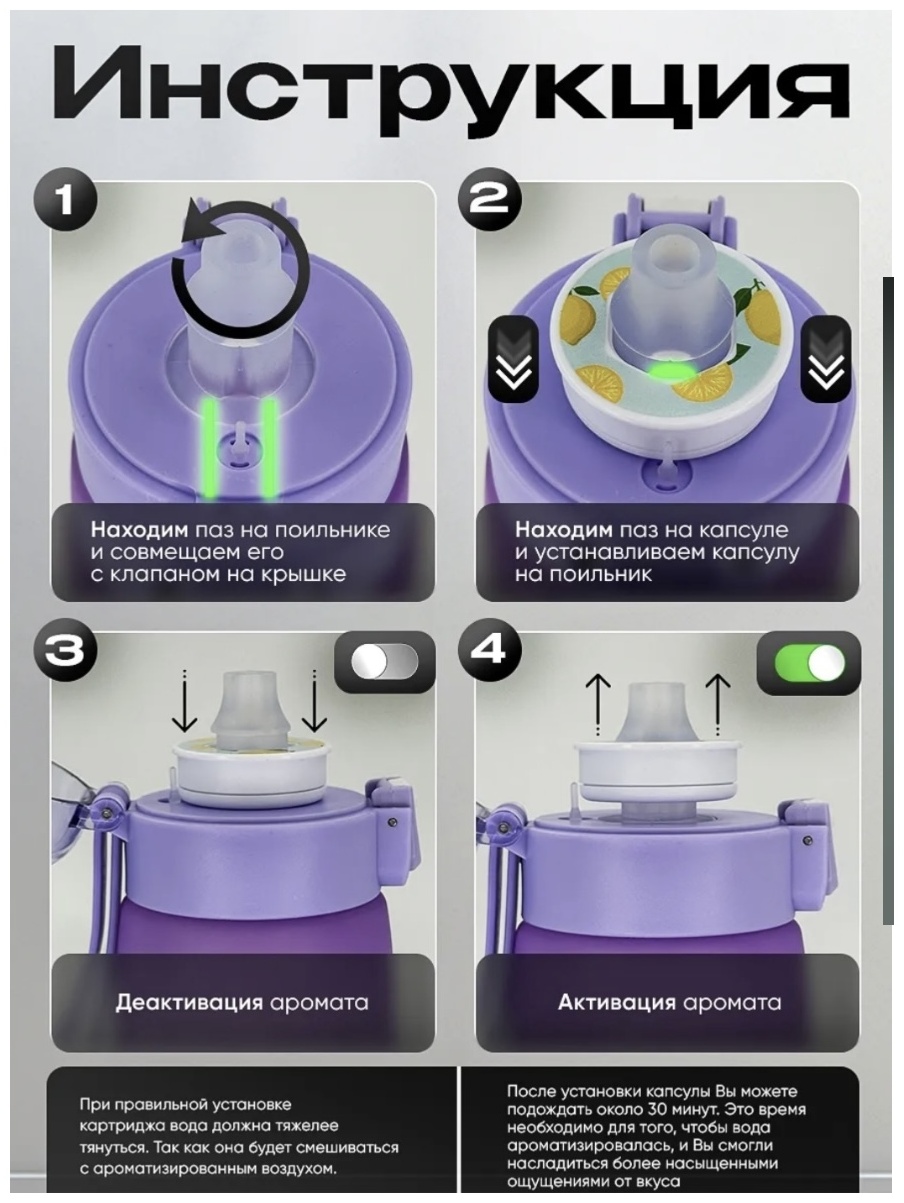 Инструкция

1

Находим паз на поильнике и совмещаем его с клапаном на крышке

2

Находим паз на капсуле и устанавливаем капсулу на поильник

3

Деактивация аромата

4

Активация аромата

При правильной установке картриджа вода должна тяжелее тянуться. Так как она будет смешиваться с ароматизированным воздухом.

После установки капсулы Вы можете подождать около 30 минут. Это время необходимо для того, чтобы вода ароматизировалась, и Вы смогли насладиться более насыщенными ощущениями от вкуса