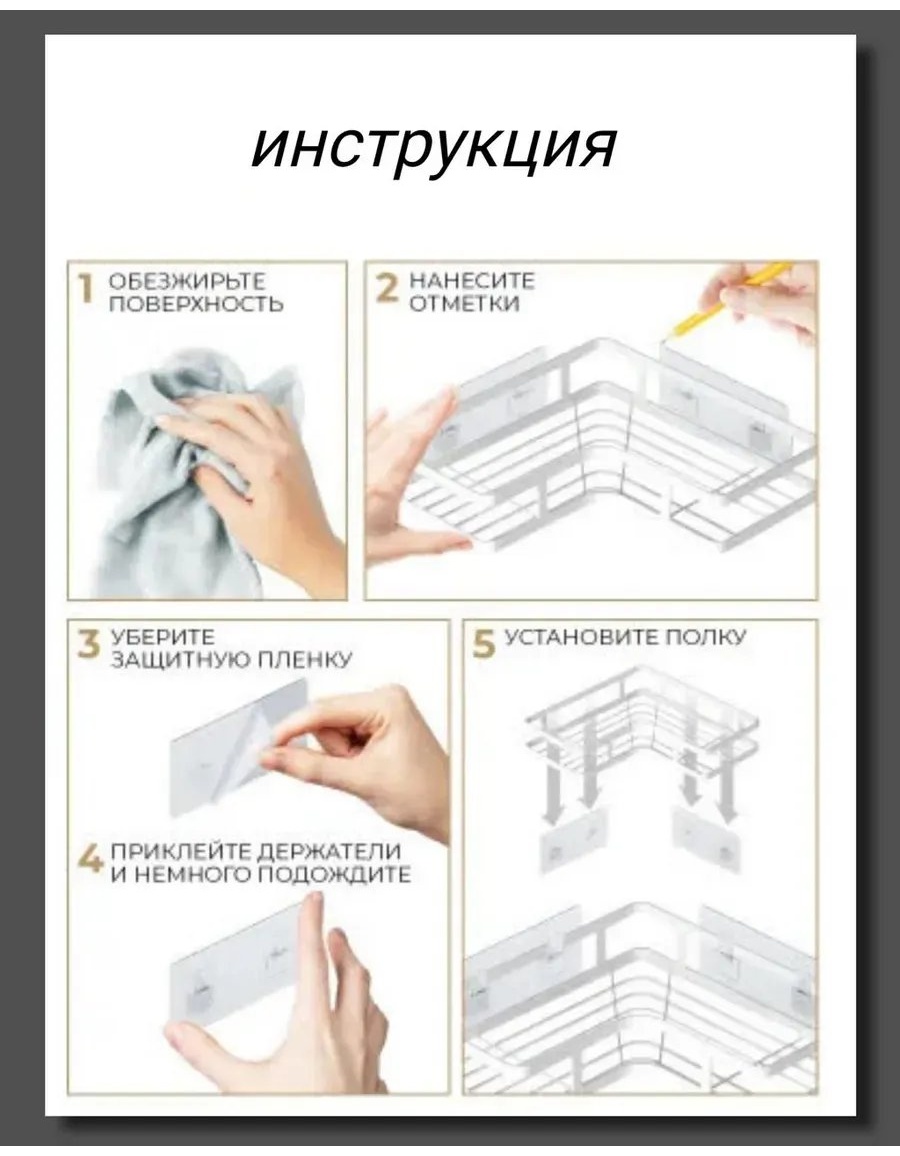 инструкция

1 ОБЕЗЖИРЬТЕ ПОВЕРХНОСТЬ

2 НАНЕСИТЕ ОТМЕТКИ

3 УБЕРИТЕ ЗАЩИТНУЮ ПЛЕНКУ

4 ПРИКЛЕЙТЕ ДЕРЖАТЕЛИ И НЕМНОГО ПОДОЖДИТЕ

5 УСТАНОВИТЕ ПОЛКУ