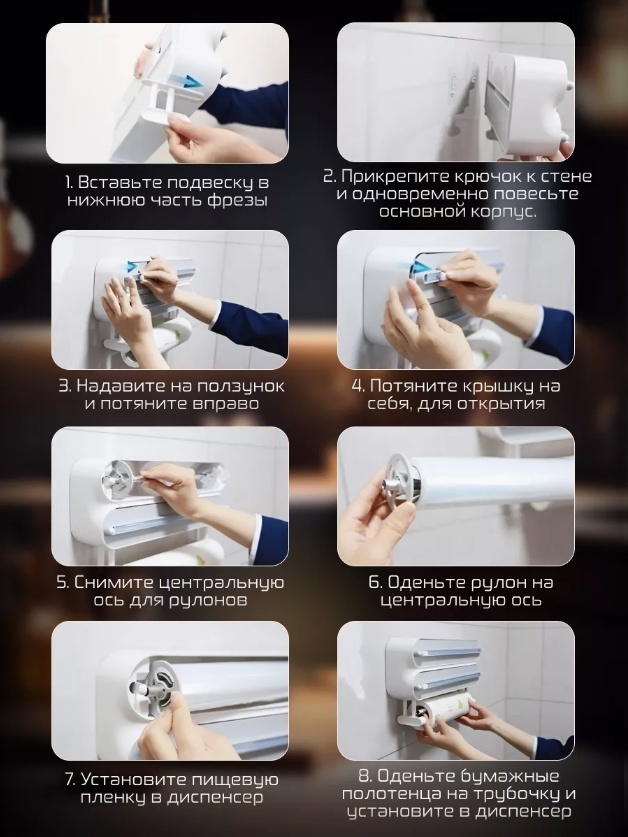 1. Вставьте подвеску в нижнюю часть фрезы

2. Прикрепите крючок к стене и одновременно повесьте основной корпус.

3. Надавите на ползунок и потяните вправо

4. Потяните крышку на себя, для открытия

5. Снимите центральную ось для рулонов

6. Оденьте рулон на центральную ось

7. Установите пищевую пленку в диспенсер

8. Оденьте бумажные полотенца на трубочку и установите в диспенсер