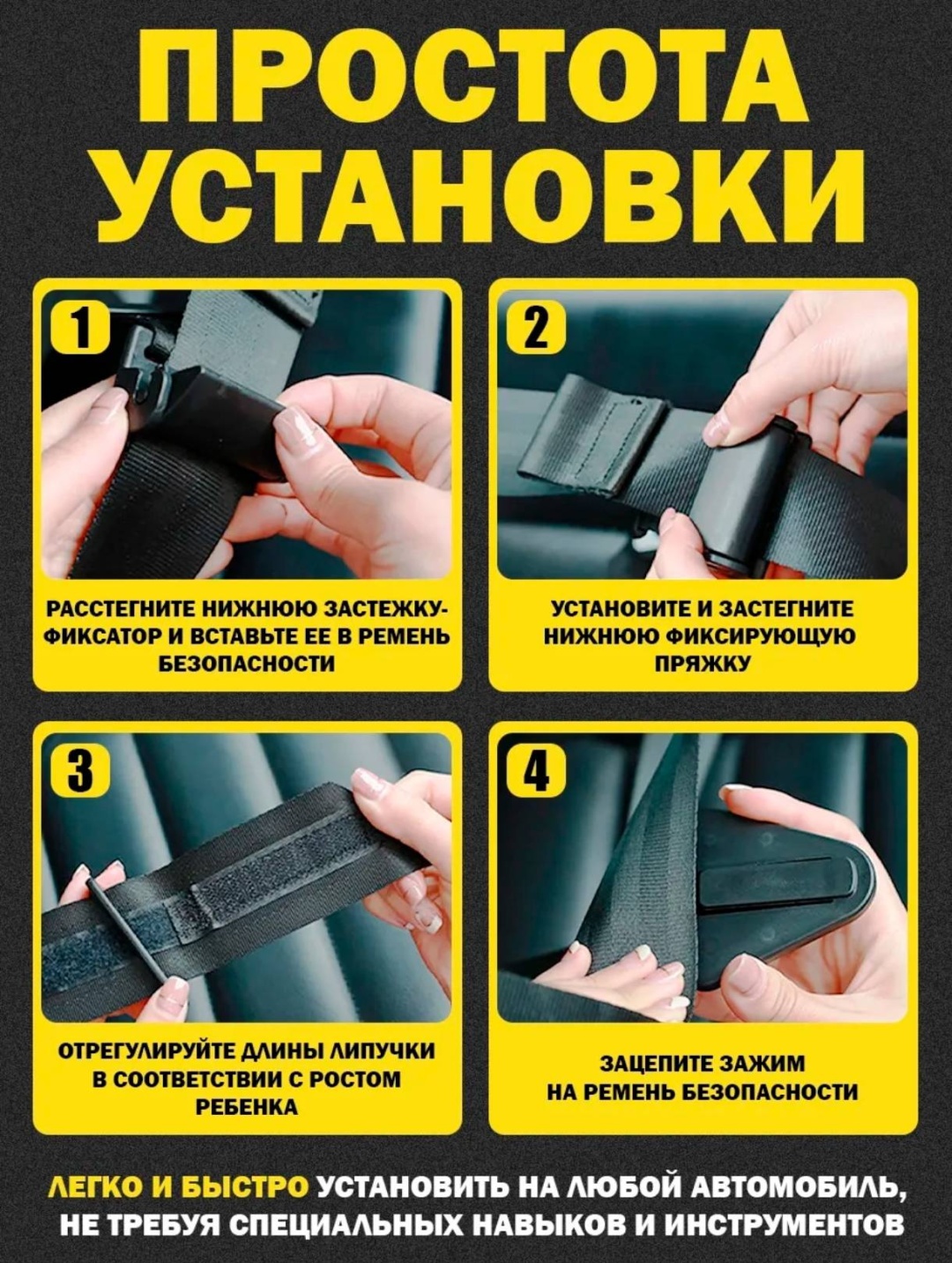 ПРОСТОТА УСТАНОВКИ

1

РАССТЕГНИТЕ НИЖНЮЮ ЗАСТЕЖКУ-ФИКСАТОР И ВСТАВЬТЕ ЕЕ В РЕМЕНЬ БЕЗОПАСНОСТИ

2

УСТАНОВИТЕ И ЗАСТЕГНИТЕ НИЖНЮЮ ФИКСИРУЮЩУЮ ПРЯЖКУ

3

ОТРЕГУЛИРУЙТЕ ДЛИНЫ ЛИПУЧКИ В СООТВЕТСТВИИ С РОСТОМ РЕБЕНКА

4

ЗАЦЕПИТЕ ЗАЖИМ НА РЕМЕНЬ БЕЗОПАСНОСТИ

ЛЕГКО И БЫСТРО УСТАНОВИТЬ НА ЛЮБОЙ АВТОМОБИЛЬ, НЕ ТРЕБУЯ СПЕЦИАЛЬНЫХ НАВЫКОВ И ИНСТРУМЕНТОВ