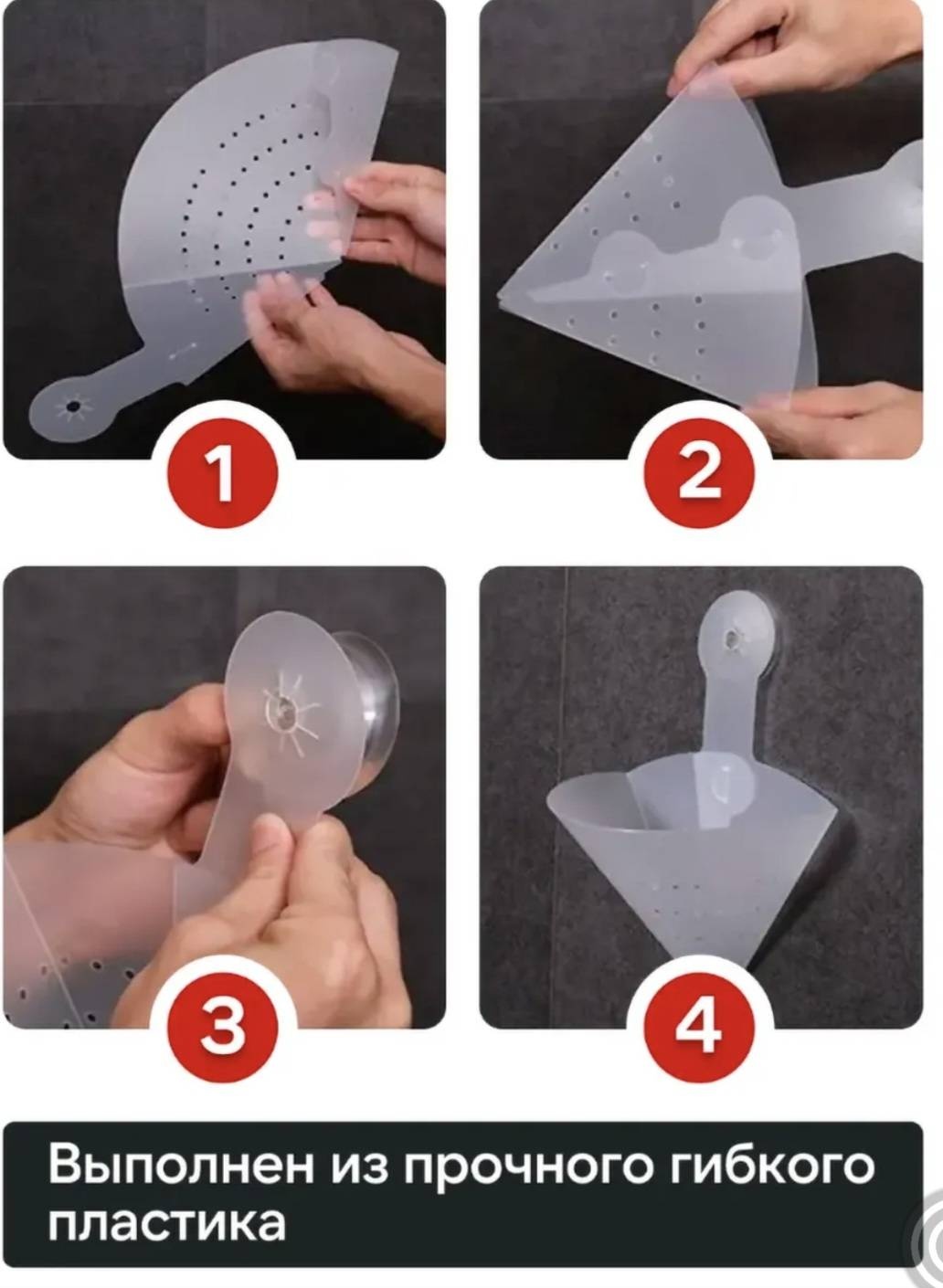 1

2

3

4

Выполнен из прочного гибкого пластика