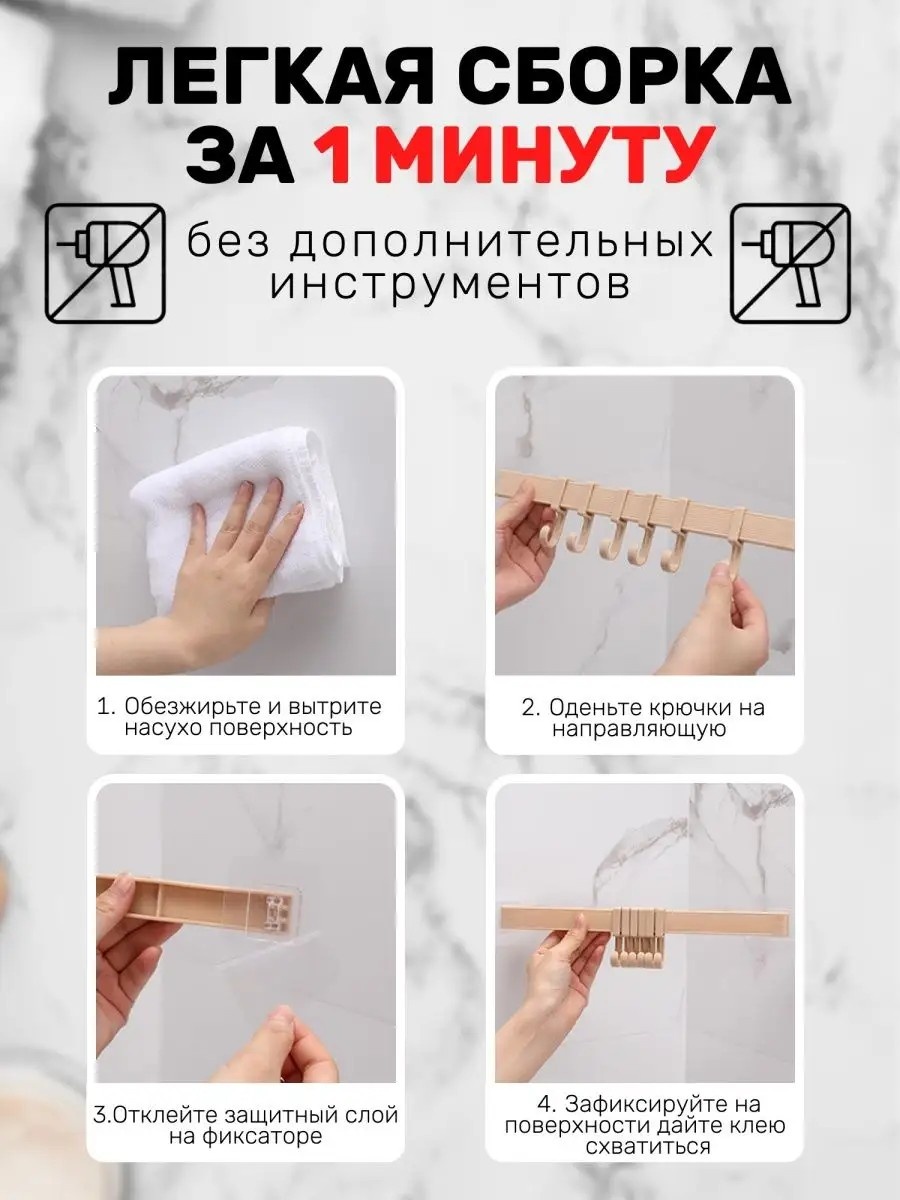 ЛЕГКАЯ СБОРКА ЗА 1 МИНУТУ

без дополнительных инструментов

1. Обезжирьте и вытрите насухо поверхность

2. Оденьте крючки на направляющую

3.Отклейте защитный слой на фиксаторе

4. Зафиксируйте на поверхности дайте клею схватиться