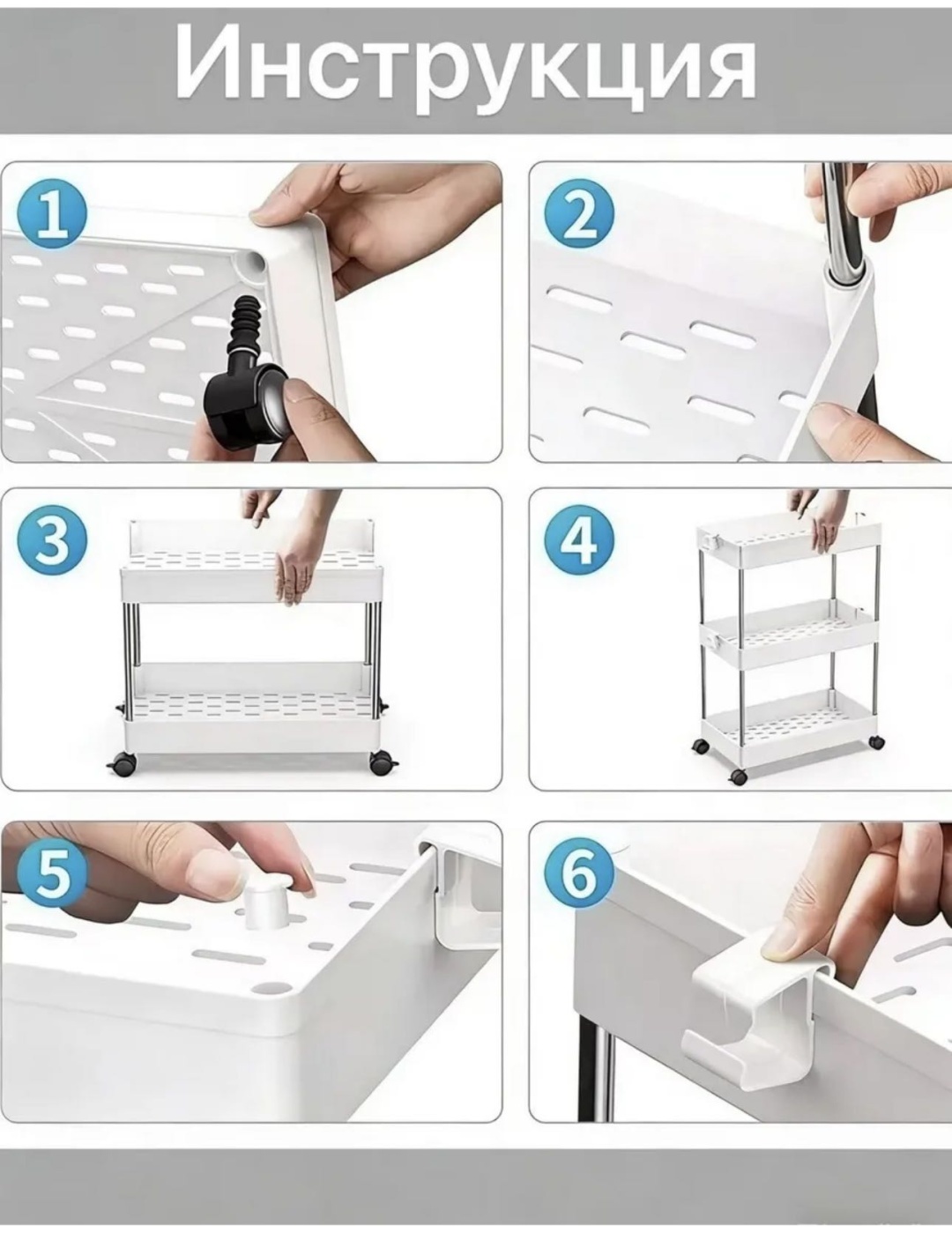 Инструкция

1

2

3

4

5

6