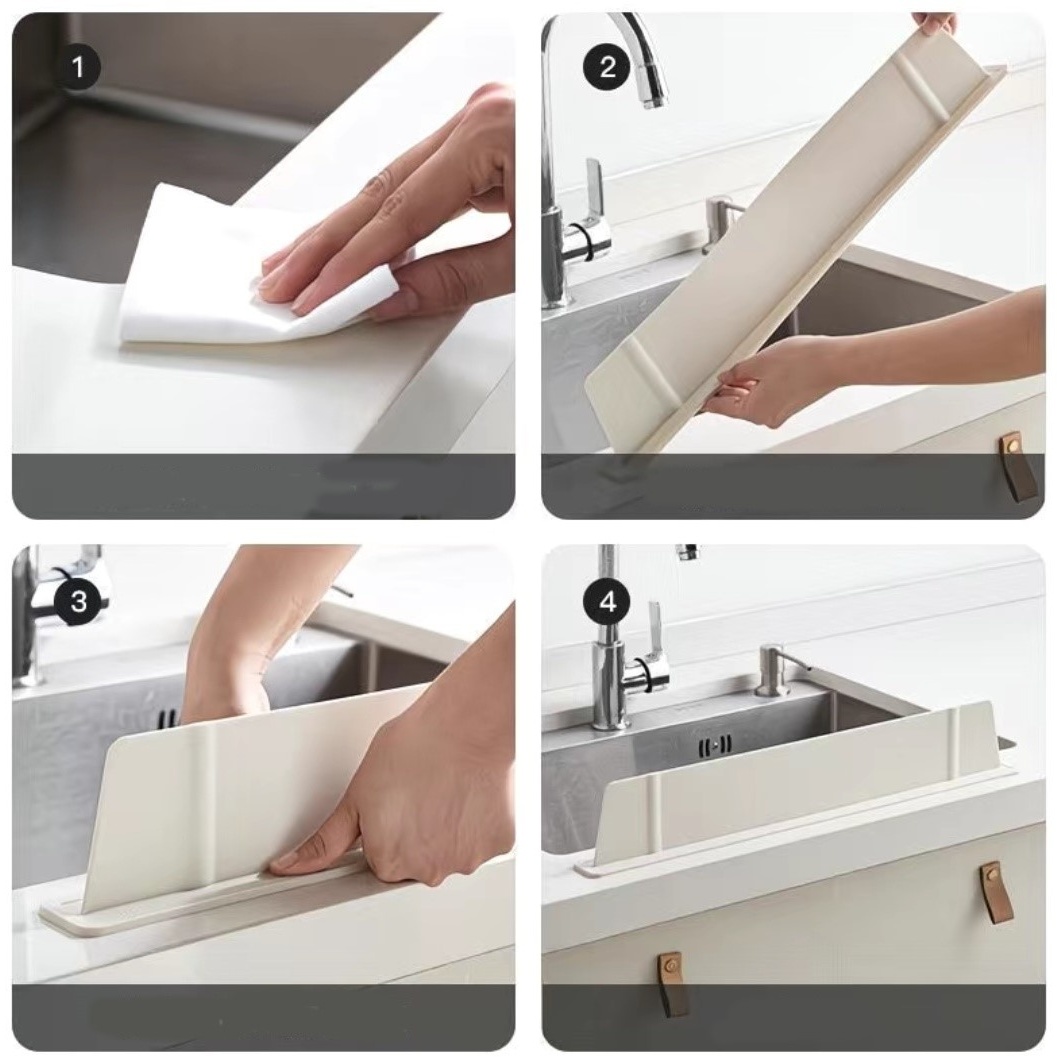 1

2

3

4