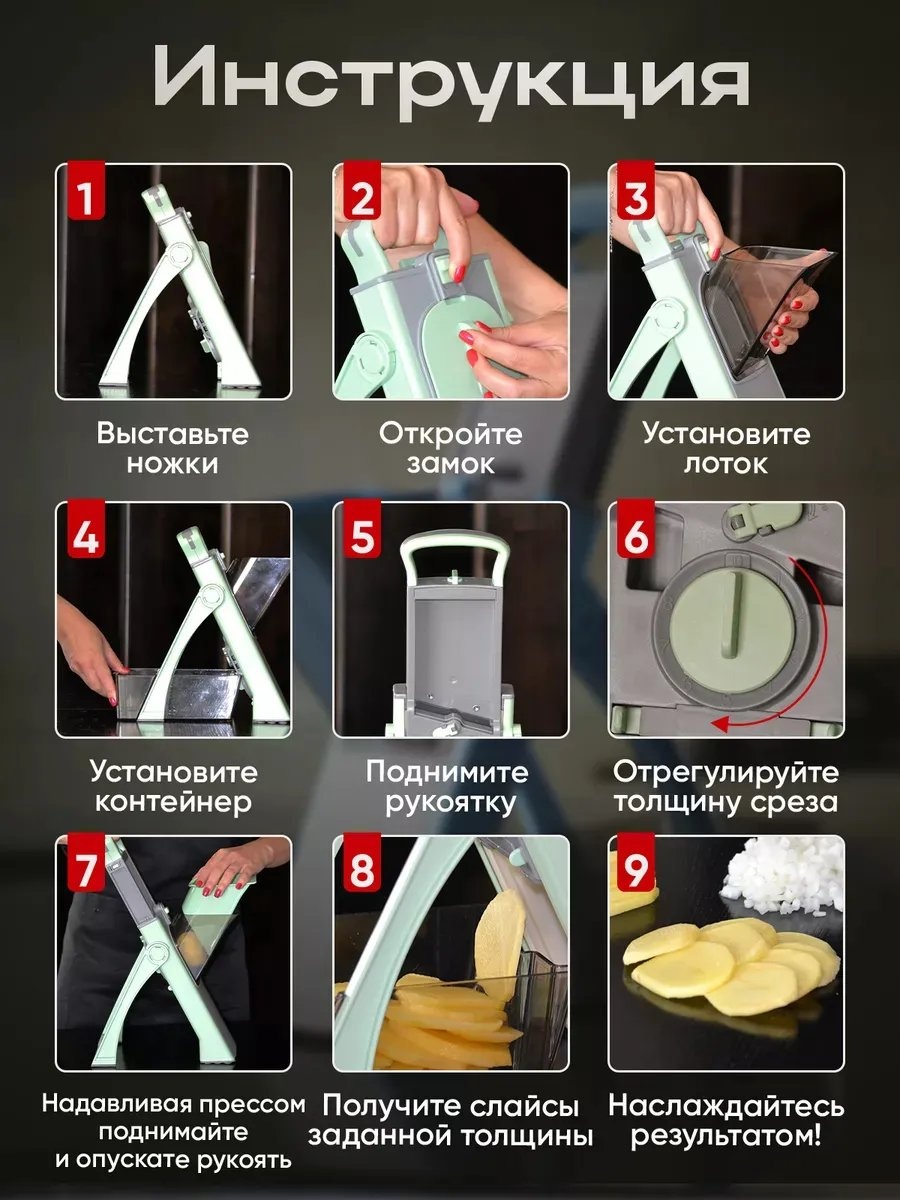 Инструкция

1

Выставьте ножки

2

Откройте замок

3

Установите лоток

4

Установите контейнер

5

Поднимите рукоятку

6

Отрегулируйте толщину среза

7

Надавливая прессом поднимайте и опускате рукоять

8

Получите слайсы заданной толщины

9

Наслаждайтесь результатом!