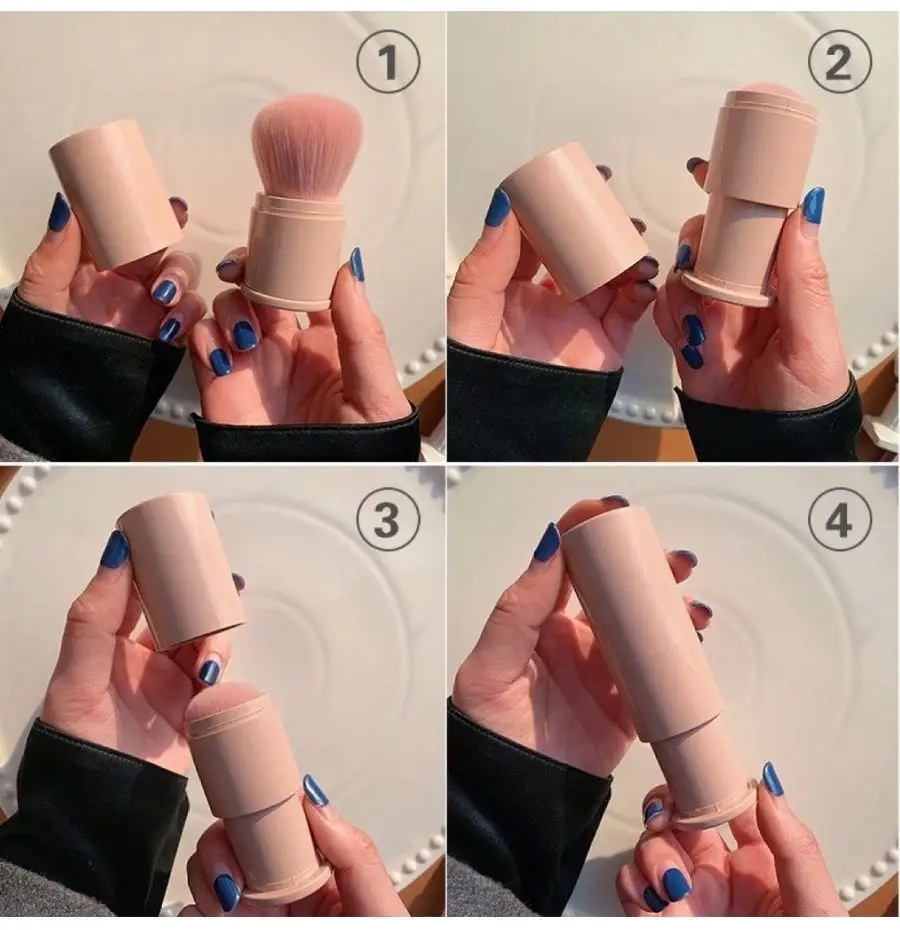 1

2

3

4