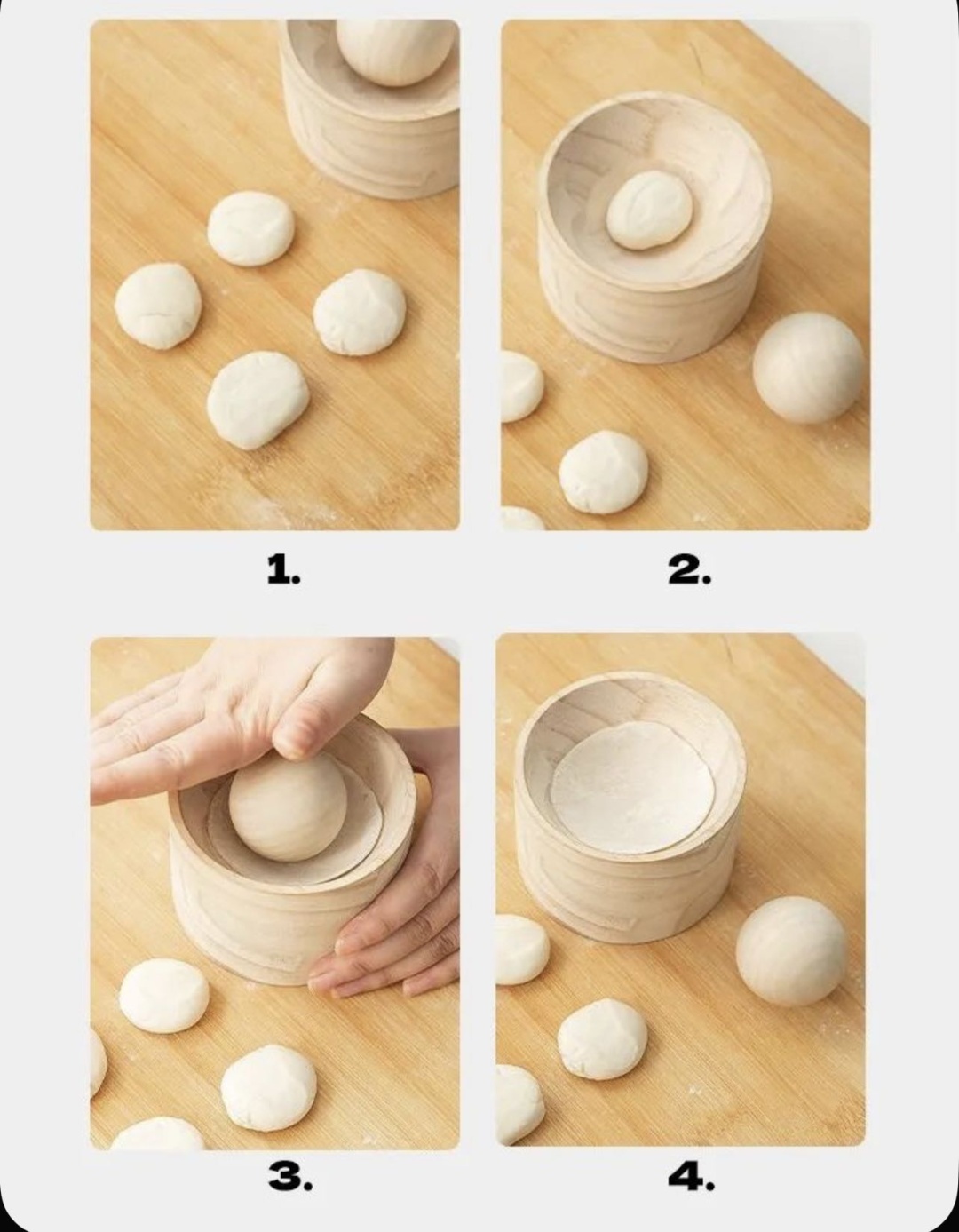 1.

2.

3.

4.