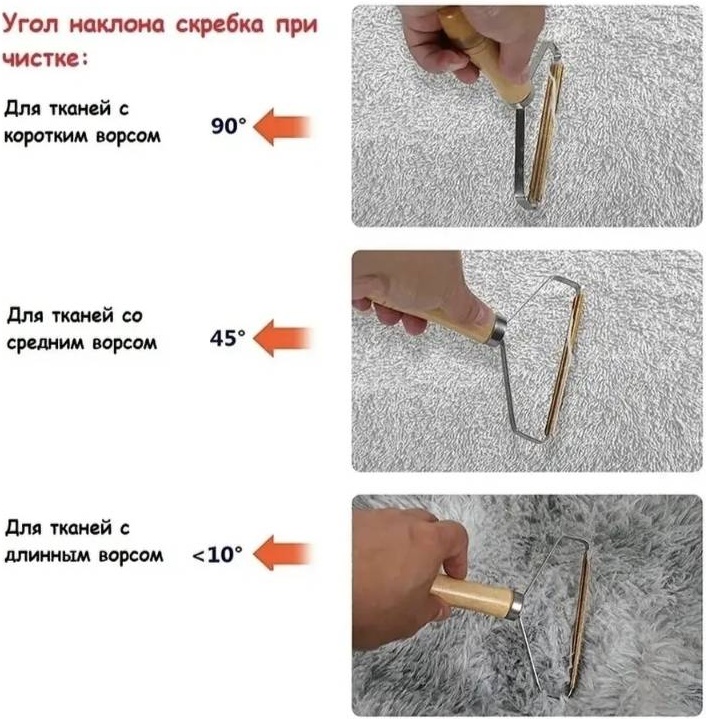 Угол наклона скребка при чистке:

Для тканей с коротким ворсом

90°

Для тканей со средним ворсом

45°

Для тканей с длинным ворсом

<10°