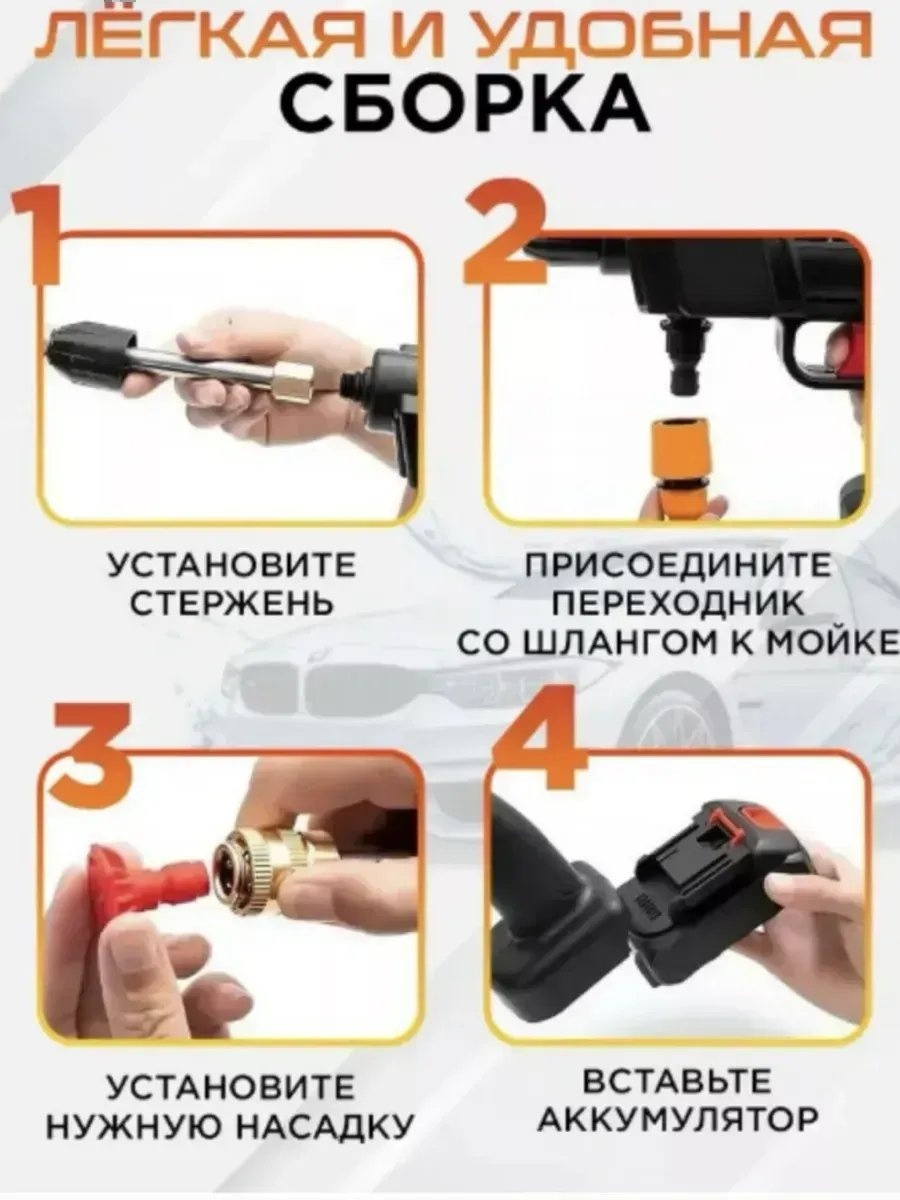 ЛЁГКАЯ И УДОБНАЯ
СБОРКА

1

УСТАНОВИТЕ СТЕРЖЕНЬ

2

ПРИСОЕДИНИТЕ ПЕРЕХОДНИК СО ШЛАНГОМ К МОЙКЕ

3

УСТАНОВИТЕ НУЖНУЮ НАСАДКУ

4

ВСТАВЬТЕ АККУМУЛЯТОР