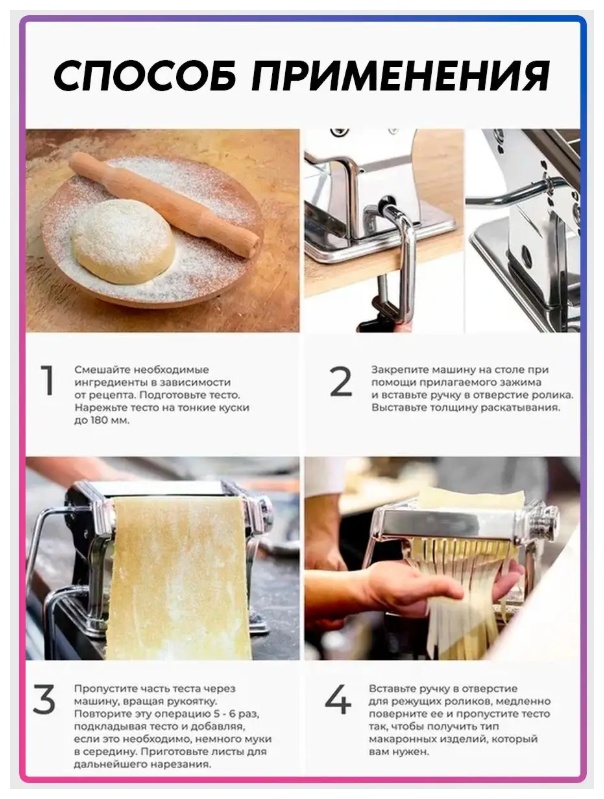 СПОСОБ ПРИМЕНЕНИЯ

1

Смешайте необходимые ингредиенты в зависимости от рецепта. Подготовьте тесто. Нарежьте тесто на тонкие куски до 180 мм.

2

Закрепите машину на столе при помощи прилагаемого зажима и вставьте ручку в отверстие ролика. Выставьте толщину раскатывания.

3

Пропустите часть теста через машину, вращая рукоятку. Повторите эту операцию 5 - 6 раз, подкладывая тесто и добавляя, если это необходимо, немного муки в середину. Приготовьте листы для дальнейшего нарезания.

4

Вставьте ручку в отверстие для режущих роликов, медленно поверните ее и пропустите тесто так, чтобы получить тип макаронных изделий, который вам нужен.