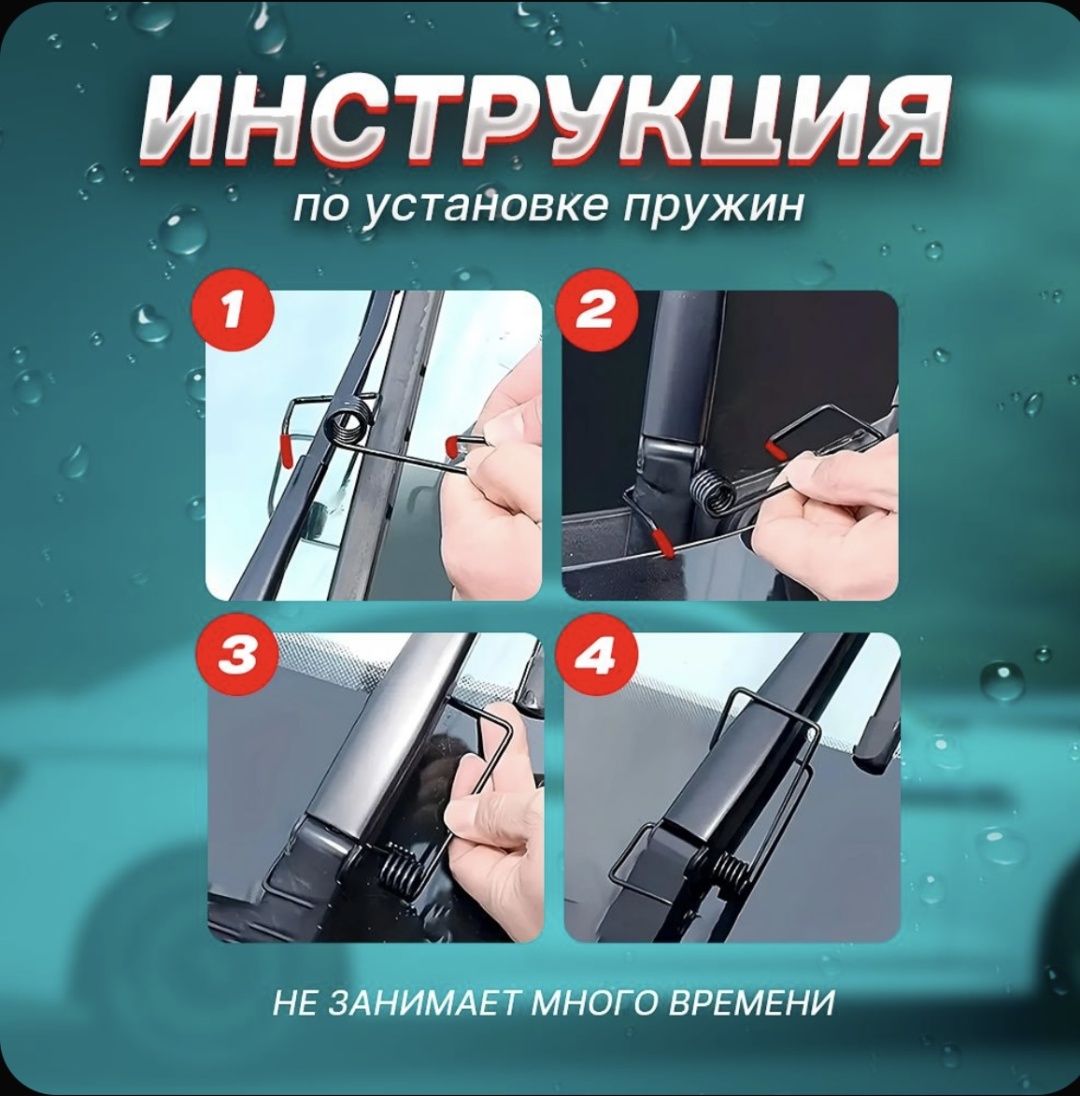 ИНСТРУКЦИЯ
по установке пружин

1

2

3

4

НЕ ЗАНИМАЕТ МНОГО ВРЕМЕНИ