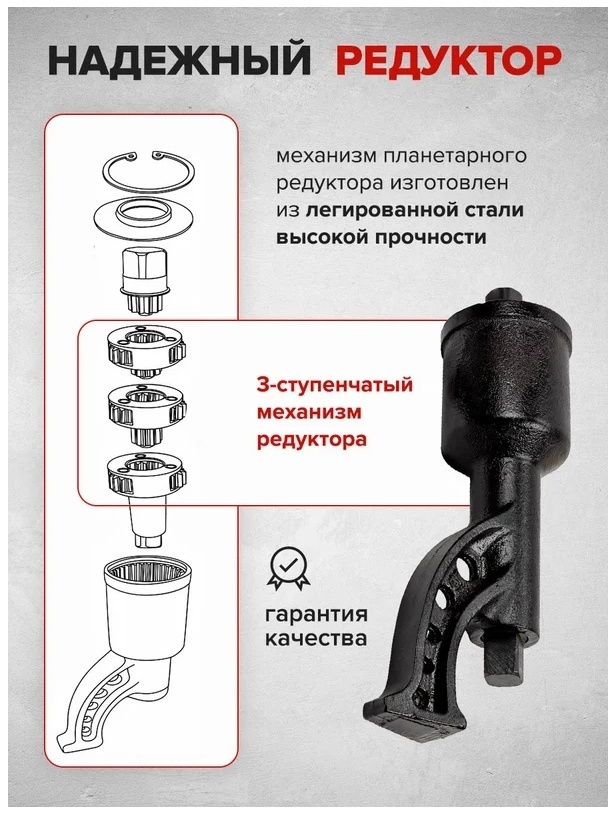 НАДЕЖНЫЙ РЕДУКТОР

механизм планетарного редуктора изготовлен из легированной стали высокой прочности

3-ступенчатый механизм редуктора

гарантия качества