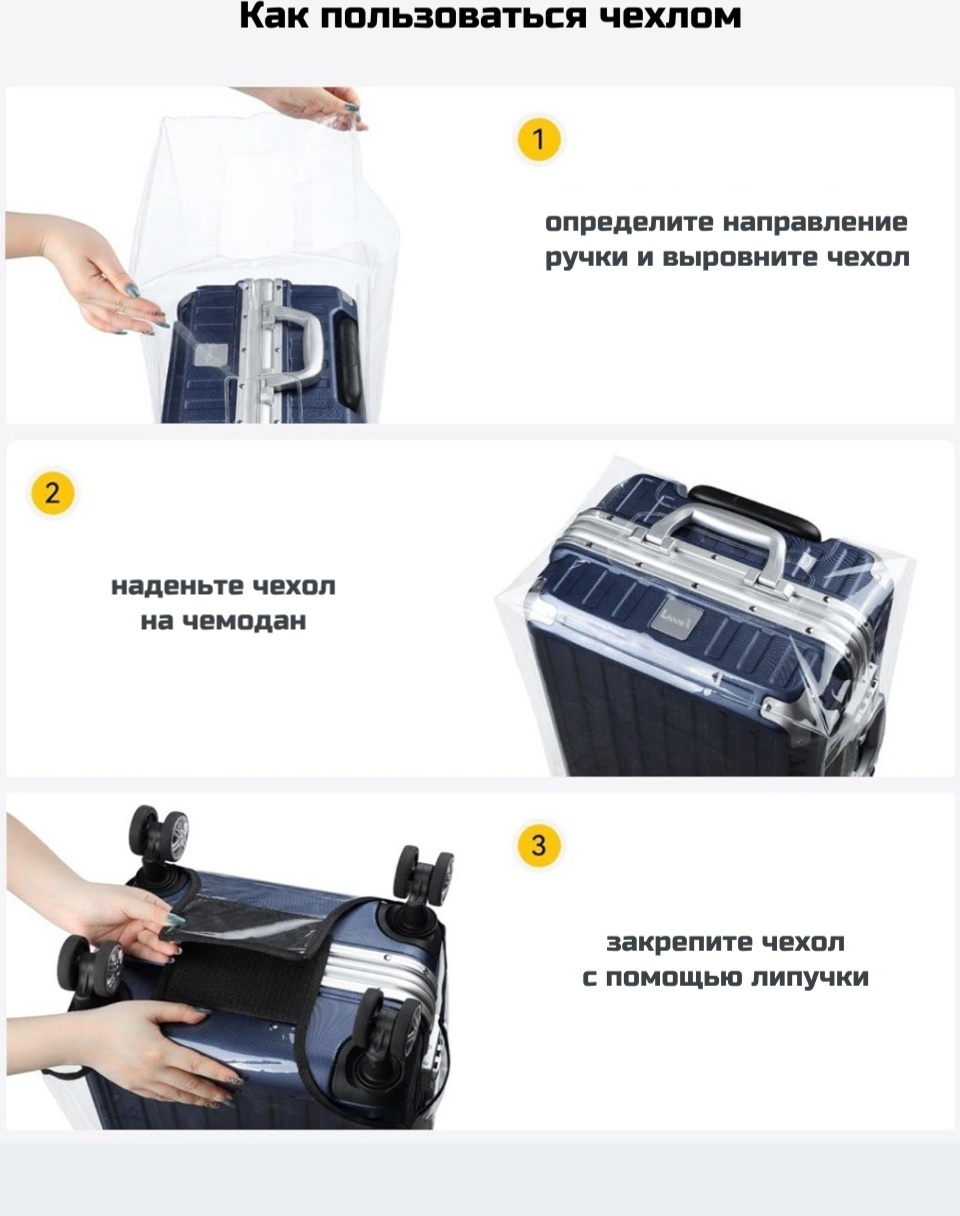 Как пользоваться чехлом

1

определите направление ручки и выровните чехол

2

наденьте чехол на чемодан

3

закрепите чехол с помощью липучки