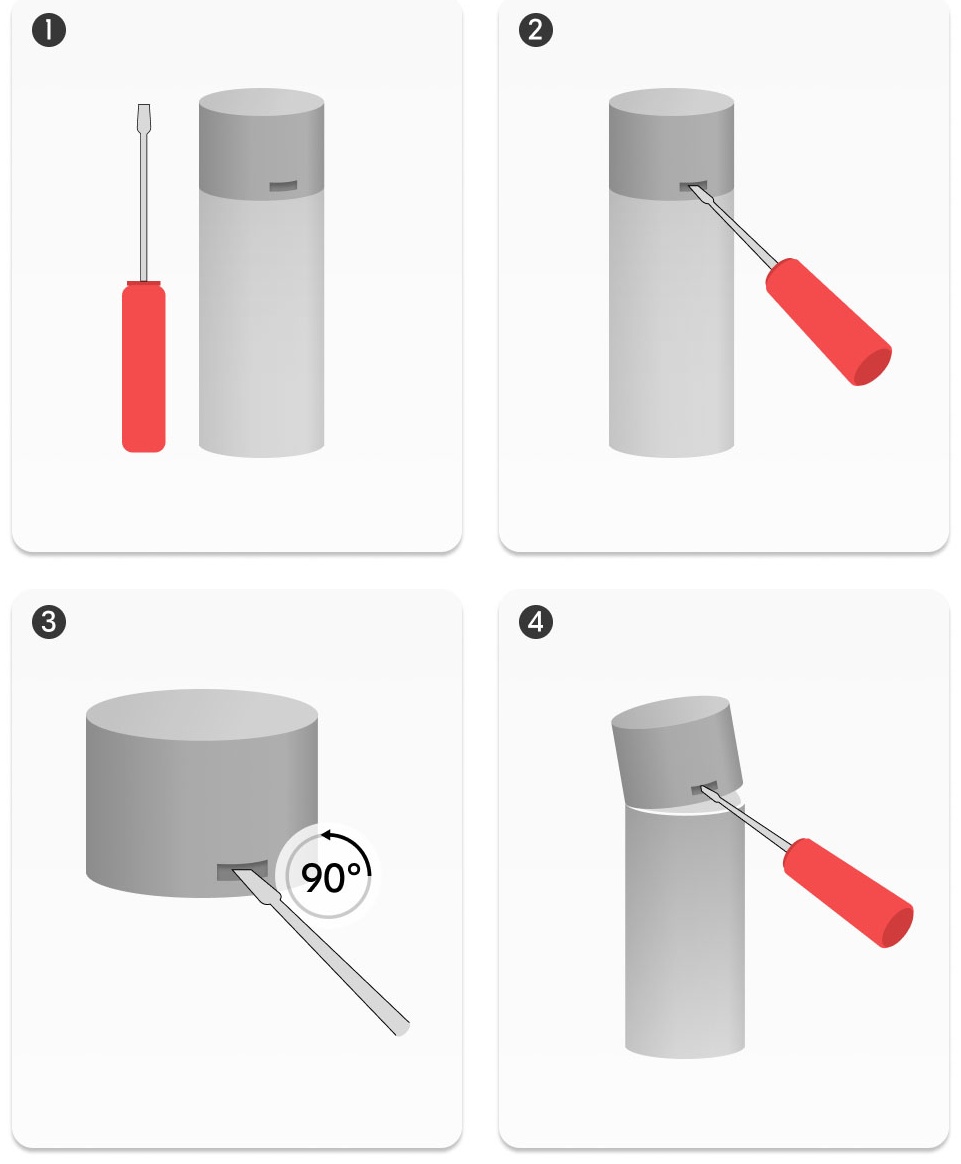 1

2

3

90°

4