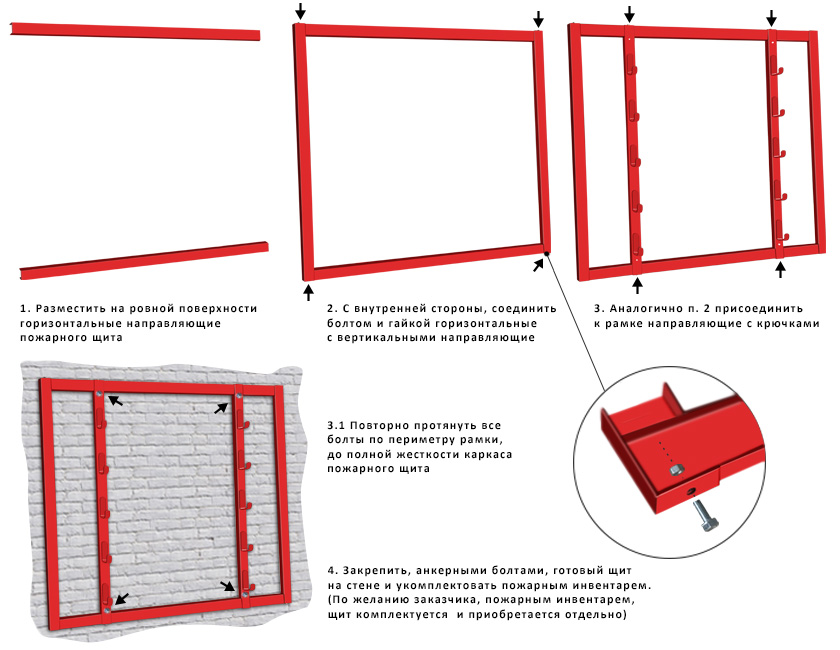 1. Разместить на ровной поверхности горизонтальные направляющие пожарного щита

2. С внутренней стороны, соединить болтом и гайкой горизонтальные с вертикальными направляющие

3. Аналогично п. 2 присоединить к рамке направляющие с крючками

3.1 Повторно протянуть все болты по периметру рамки, до полной жесткости каркаса пожарного щита

4. Закрепить, анкерными болтами, готовый щит на стене и укомплектовать пожарным инвентарем. (По желанию заказчика, пожарным инвентарем, щит комплектуется и приобретается отдельно)